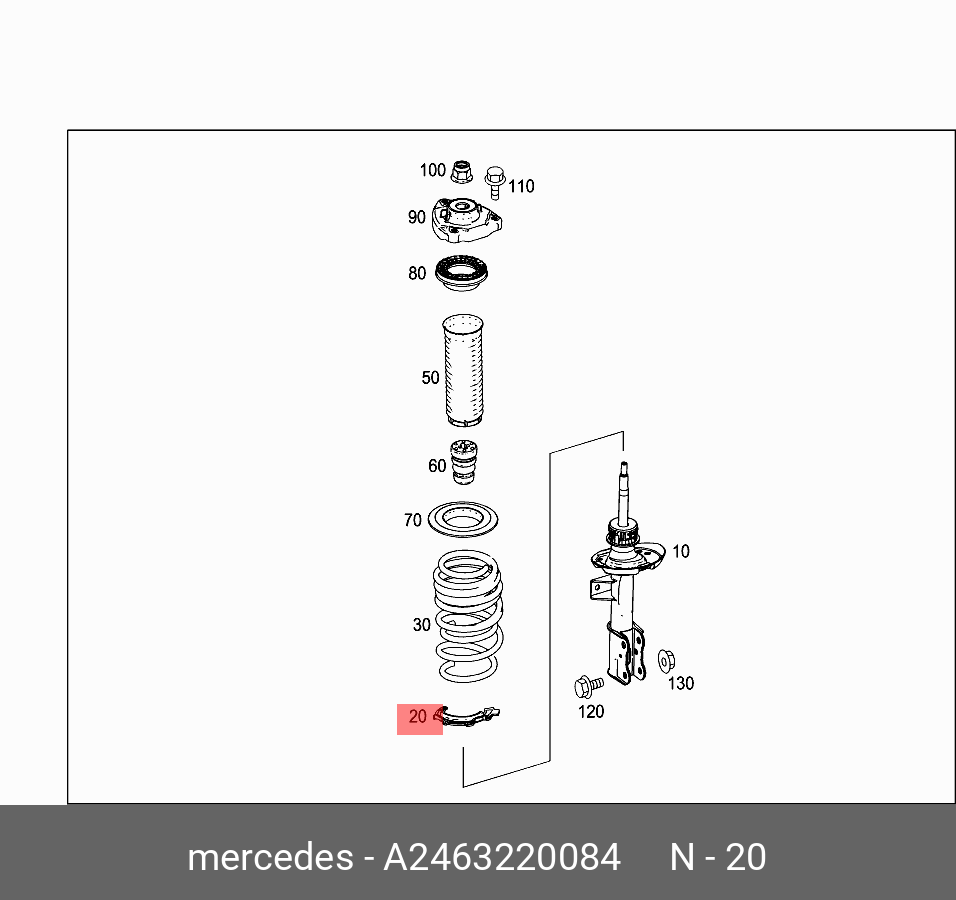 100
110
90
80
50
60
70
10
30
130
120
20

mercedes - A2463220084 N - 20