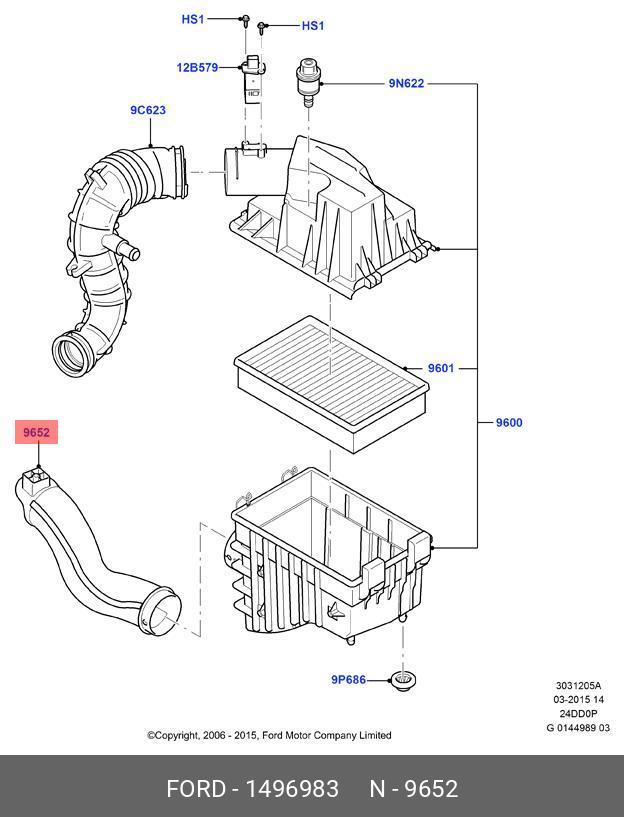 HS1
HS1
12B579
9N622
9C623
9601
9600
9652
9P686
3031205A
03-2015 14
24DD0P
G 0144989 03
©Copyright, 2006 - 2015, Ford Motor Company Limited

FORD - 1496983 N - 9652