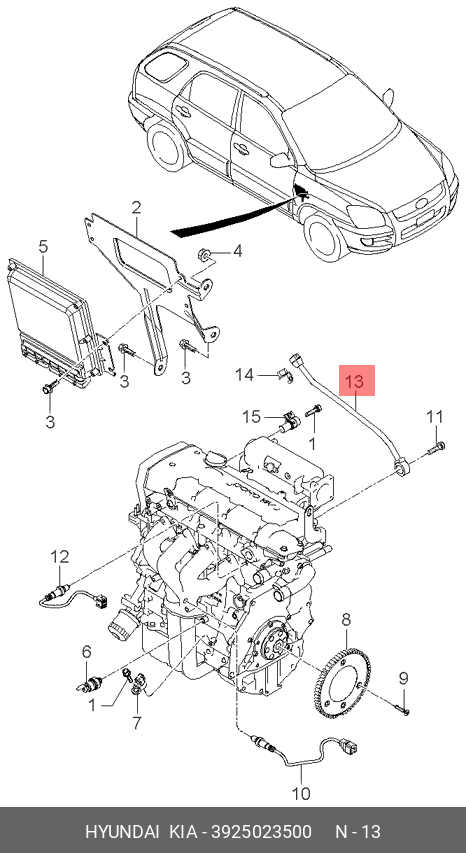 2
5
4
3
3
3
14
13
15
1
11
12
8
6
9
1
7
10
HYUNDAI KIA - 3925023500 N - 13