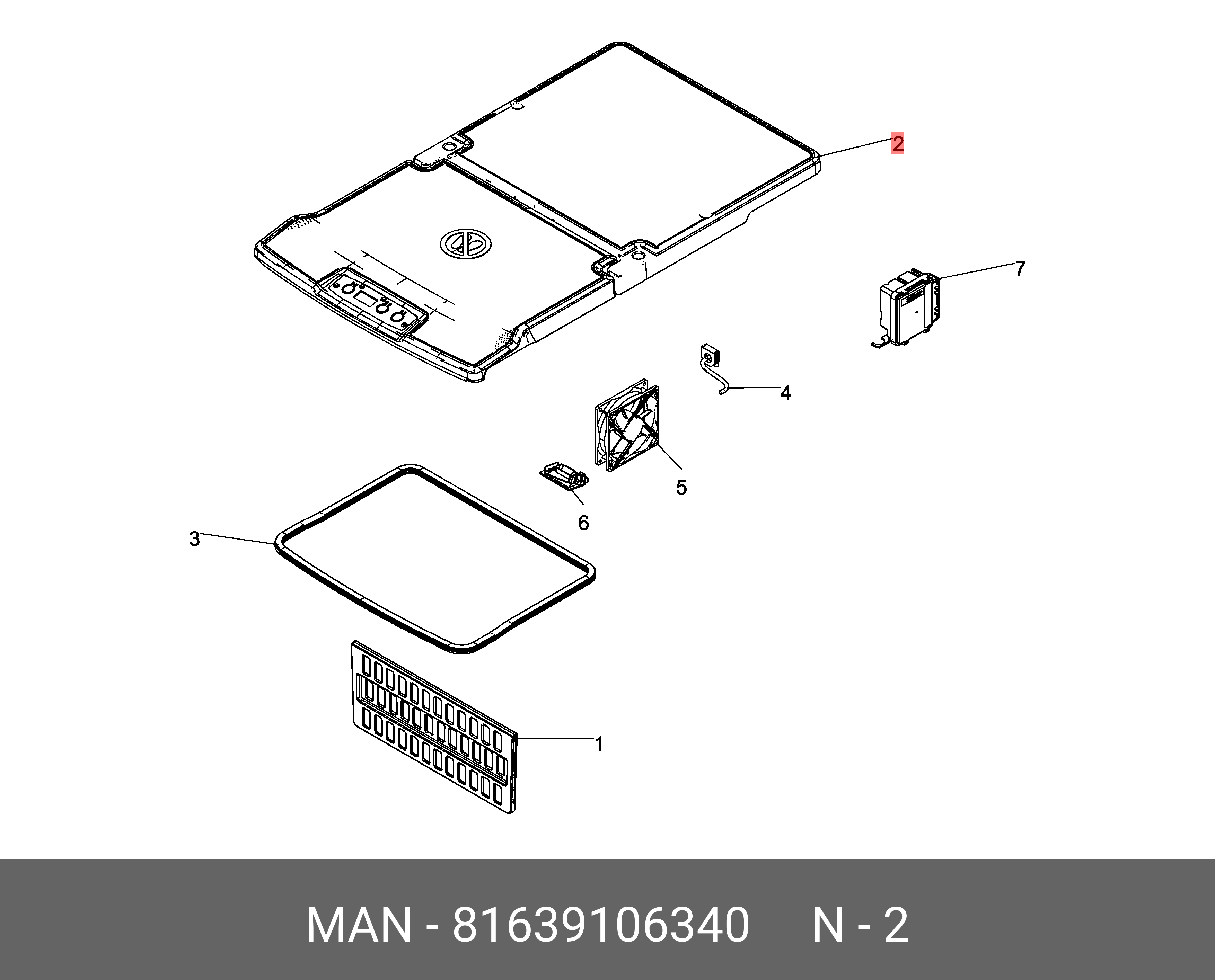 2
7
4
5
6
3
1
MAN - 81639106340 N - 2