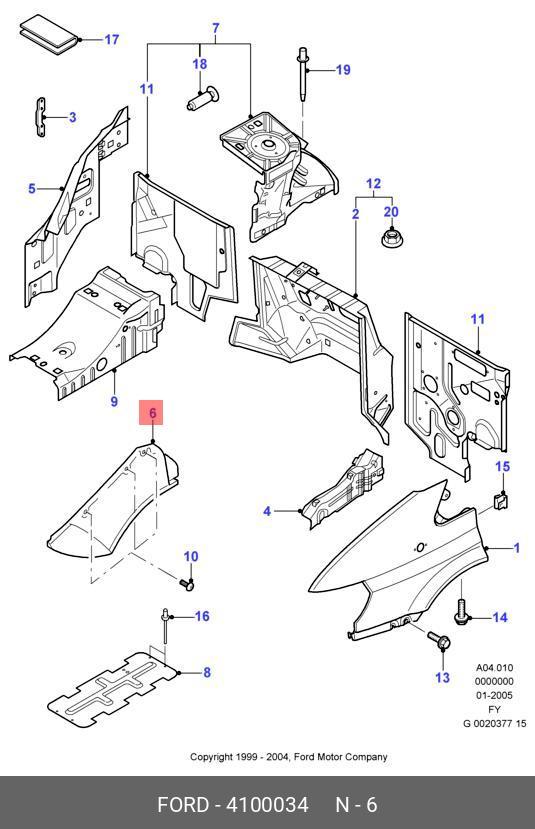 17
7
18
19
11
3
5
12
2
20
11
9
6
15
4
1
10
16
14
8
13
A04.010
0000000
01-2005
FY
G 0020377 15

Copyright 1999 - 2004, Ford Motor Company

FORD - 4100034 N - 6