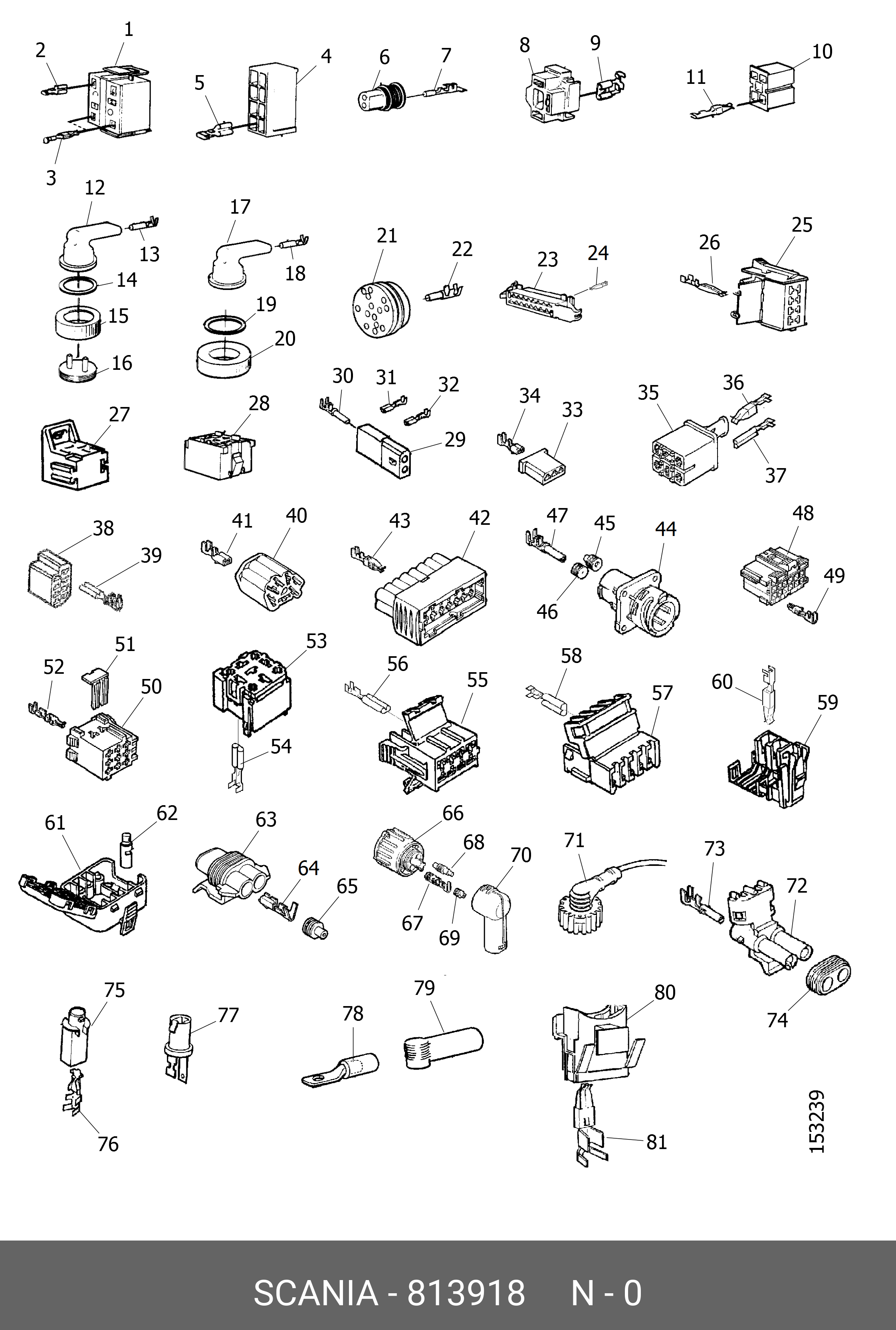 1
2
3
4
5
6
7
8
9
10
11
12
13
14
15
16
17
18
19
20
21
22
23
24
25
26
27
28
29
30
31
32
33
34
35
36
37
38
39
40
41
42
43
44
45
46
47
48
49
50
51
52
53
54
55
56
57
58
59
60
61
62
63
64
65
66
67
68
69
70
71
72
73
74
75
76
77
78
79
80
81
153239

SCANIA - 813918 N - 0