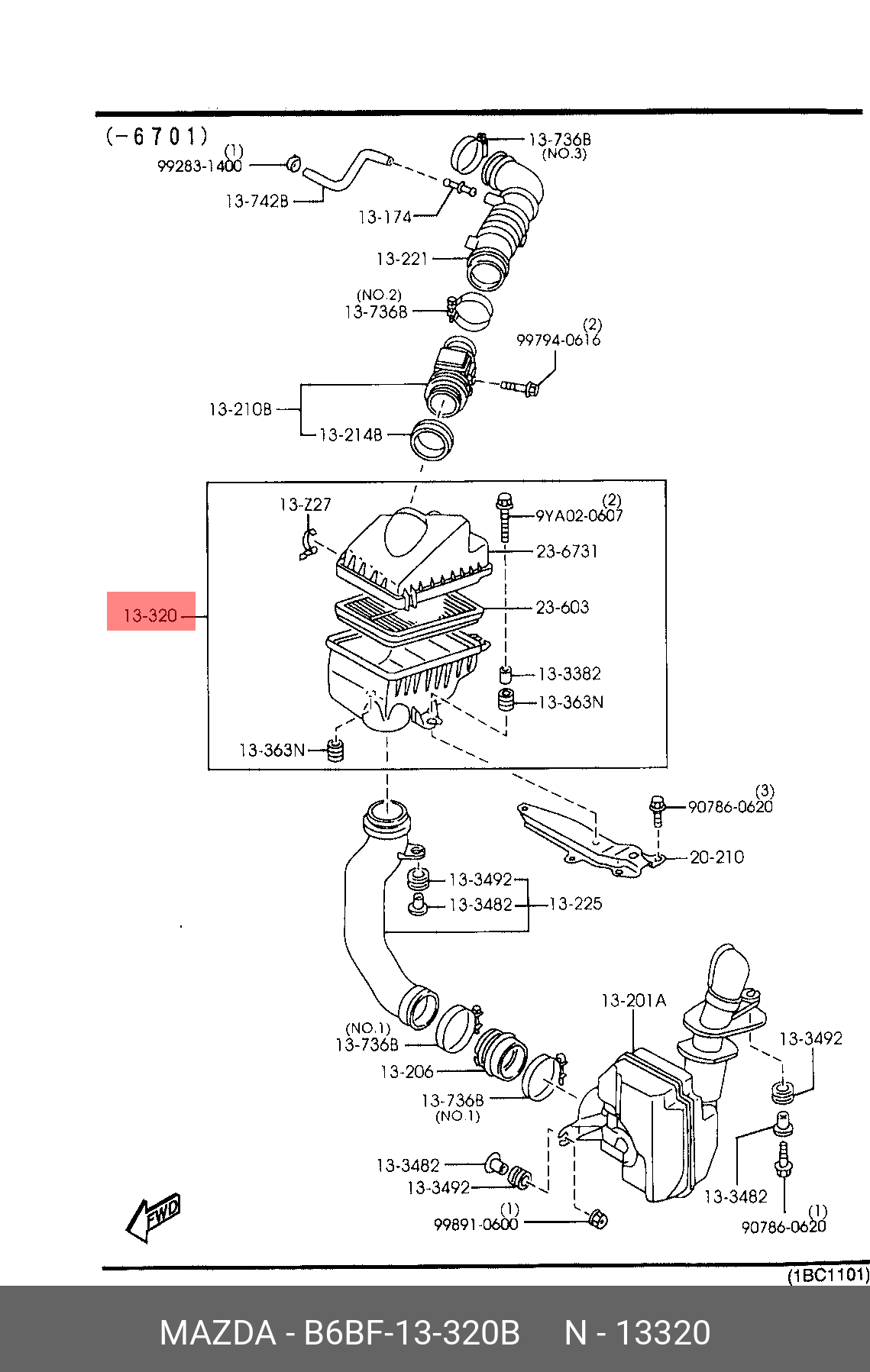 (-6701)

(1)
99283-1400

13-742B

13-174

13-736B
(NO.3)

13-221

(NO.2)
13-736B

(2)
99794-0616

13-210B

13-214B

13-Z27

(2)
9YA02-0607

23-6731

13-320

23-603

13-3382

13-363N

13-363N

(3)
90786-0620

20-210

13-3492

13-3482

13-225

13-201A

(NO.1)
13-736B

13-206

13-736B
(NO.1)

13-3492

13-3482

13-3492

13-3482

(1)
99891-0600

(1)
90786-0620

FWD

(1BC1101)

MAZDA - B6BF-13-320B N - 13320