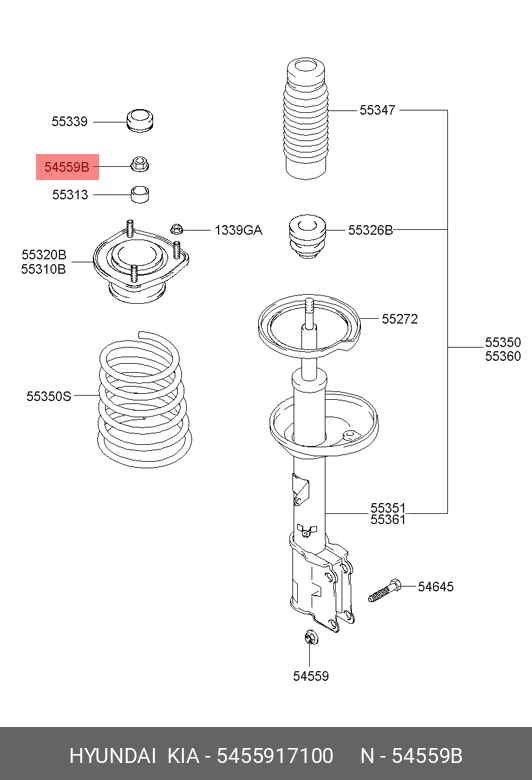 55339

54559B

55313

1339GA

55320B
55310B

55350S

55347

55326B

55272

55350
55360

55351
55361

54645

54559

HYUNDAI KIA - 5455917100 N - 54559B