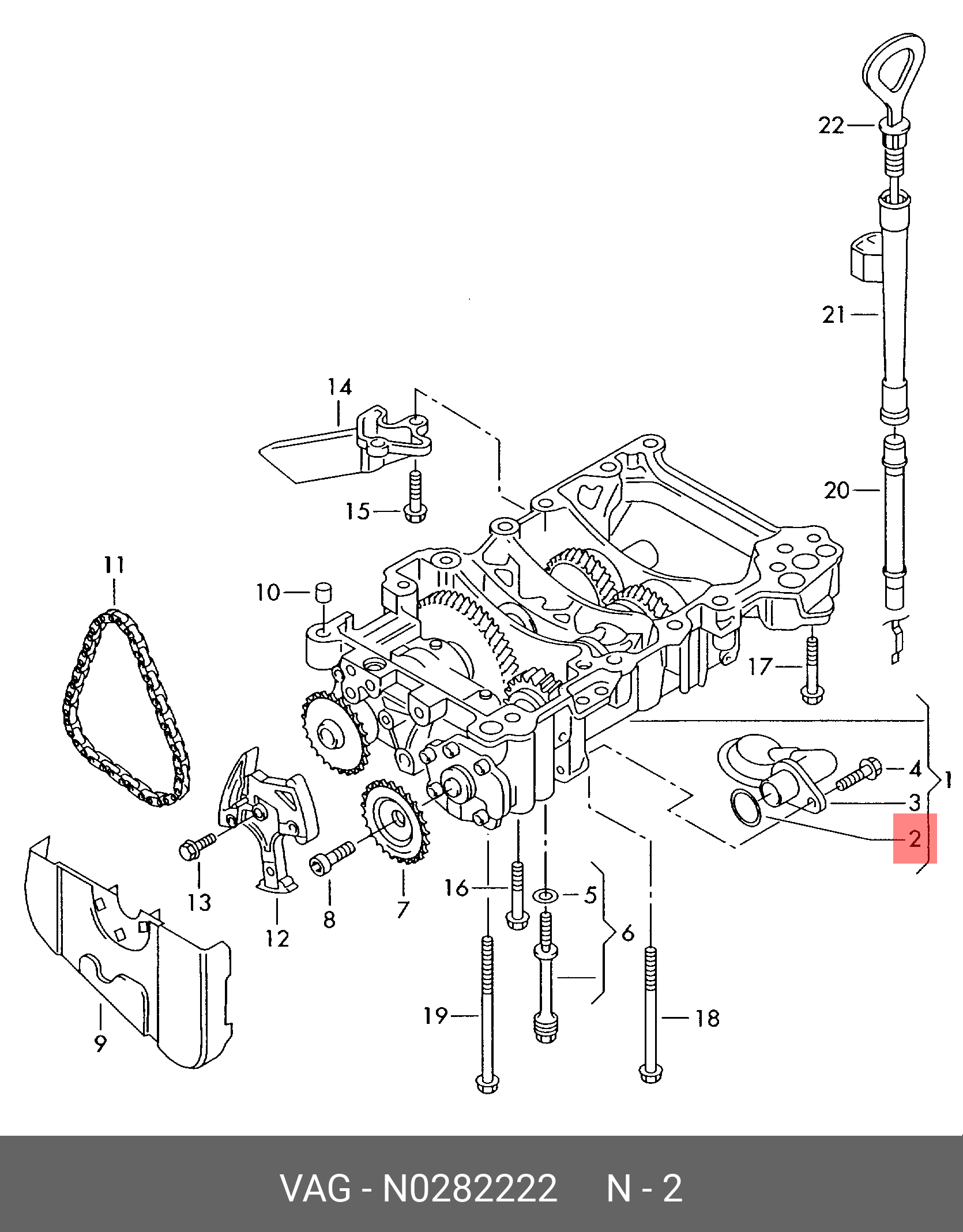 22
21
14
20
15
11
10
17
4
1
3
2
13
12
8
7
16
5
6
9
19
18

VAG - N0282222 N - 2