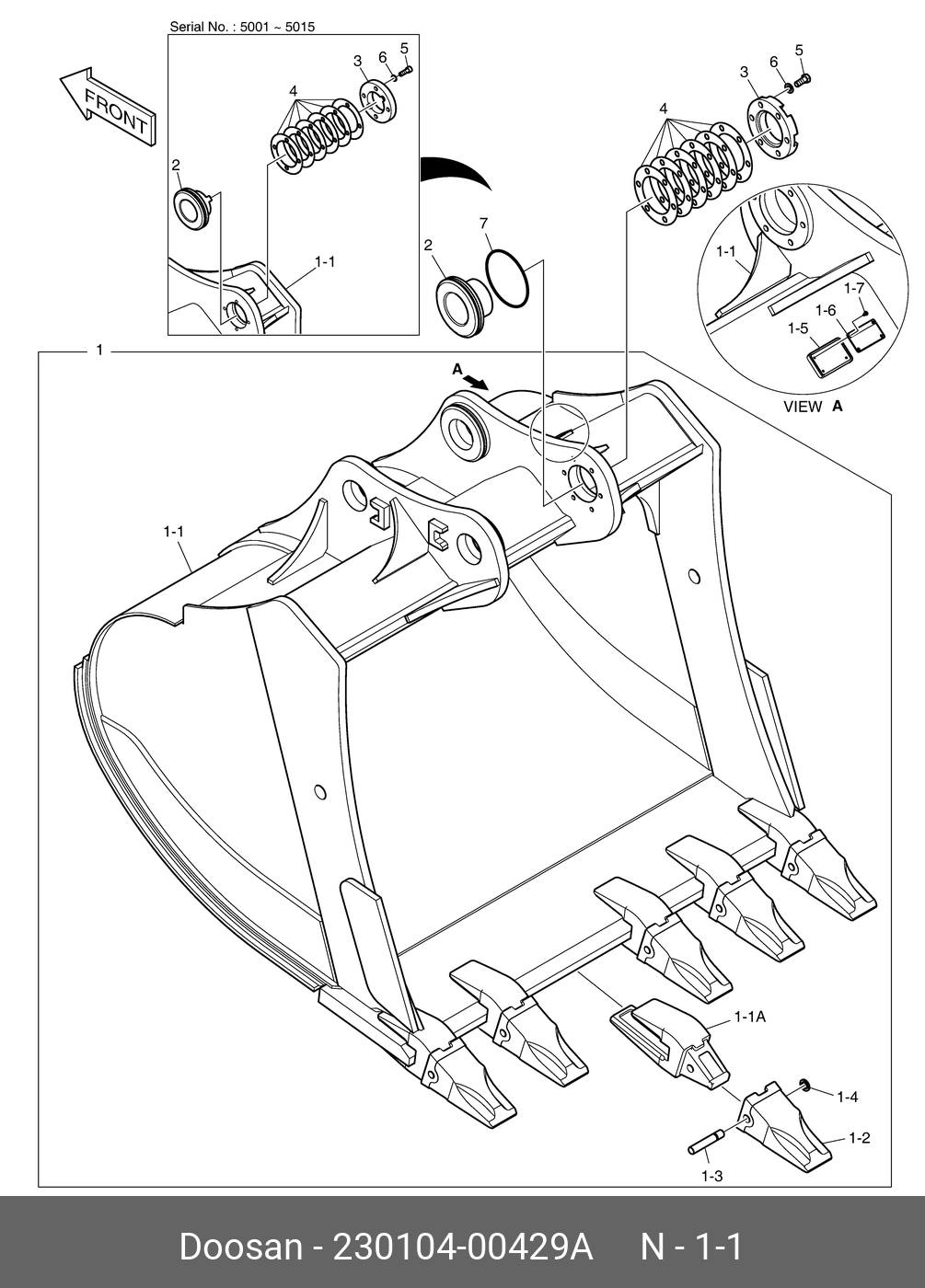 Serial No. : 5001 ~ 5015

FRONT

5
6
3
4
2
1-1

5
6
3
4
7
2

1-1
1-7
1-6
1-5
VIEW A

1

A

1-1

1-1A
1-4
1-2
1-3

Doosan - 230104-00429A N - 1-1