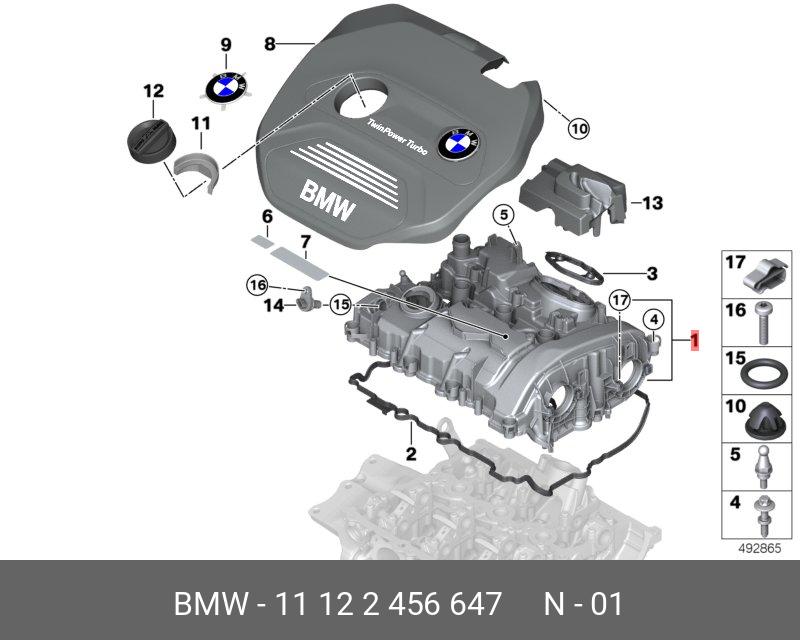 9
8
12
11
10
TwinPower Turbo
BMW
13
6
7
5
3
16
14
15
17
4
1
2
17
16
15
10
5
4
492865

BMW - 11 12 2 456 647 N - 01