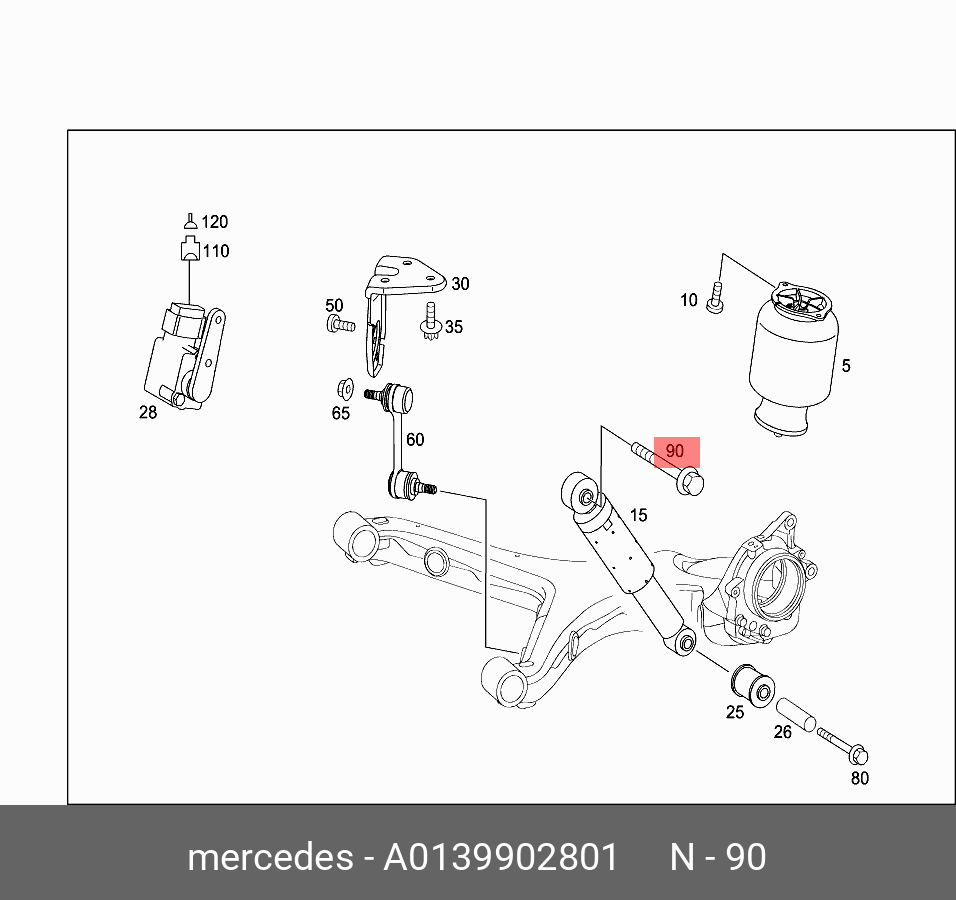 120
110
28
50
30
35
65
60
10
5
90
15
25
26
80

mercedes - A0139902801 N - 90