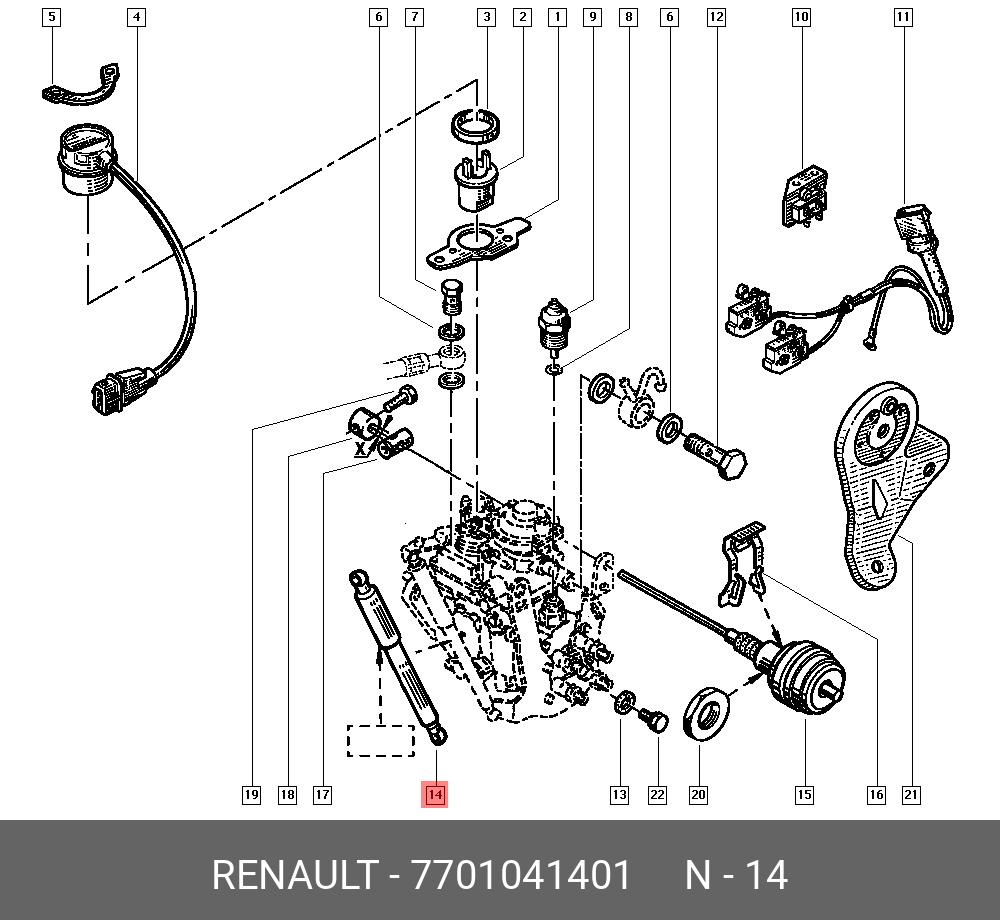 5 4 6 7 3 2 1 9 8 6 12 10 11

X

19 18 17 14 13 22 20 15 16 21

RENAULT - 7701041401 N - 14