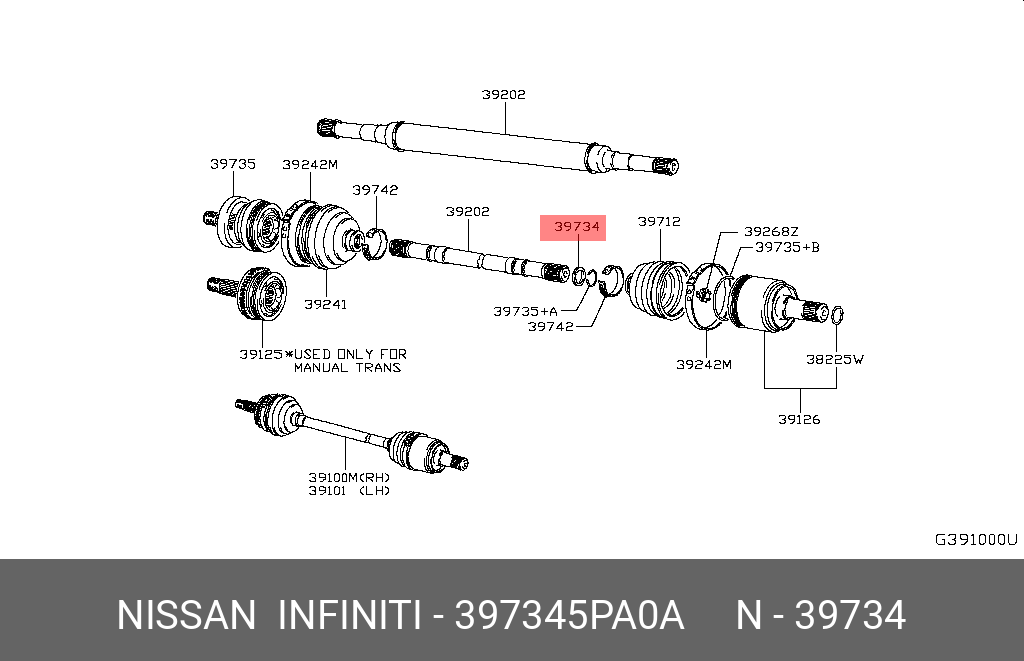 39202

39735

39242M

39742

39202

39734

39712

39268Z

39735+B

39241

39735+A

39742

39125*USED ONLY FOR MANUAL TRANS

39242M

38225W

39126

39100M(RH)
39101 (LH)

G391000U

NISSAN INFINITI - 397345PA0A N - 39734