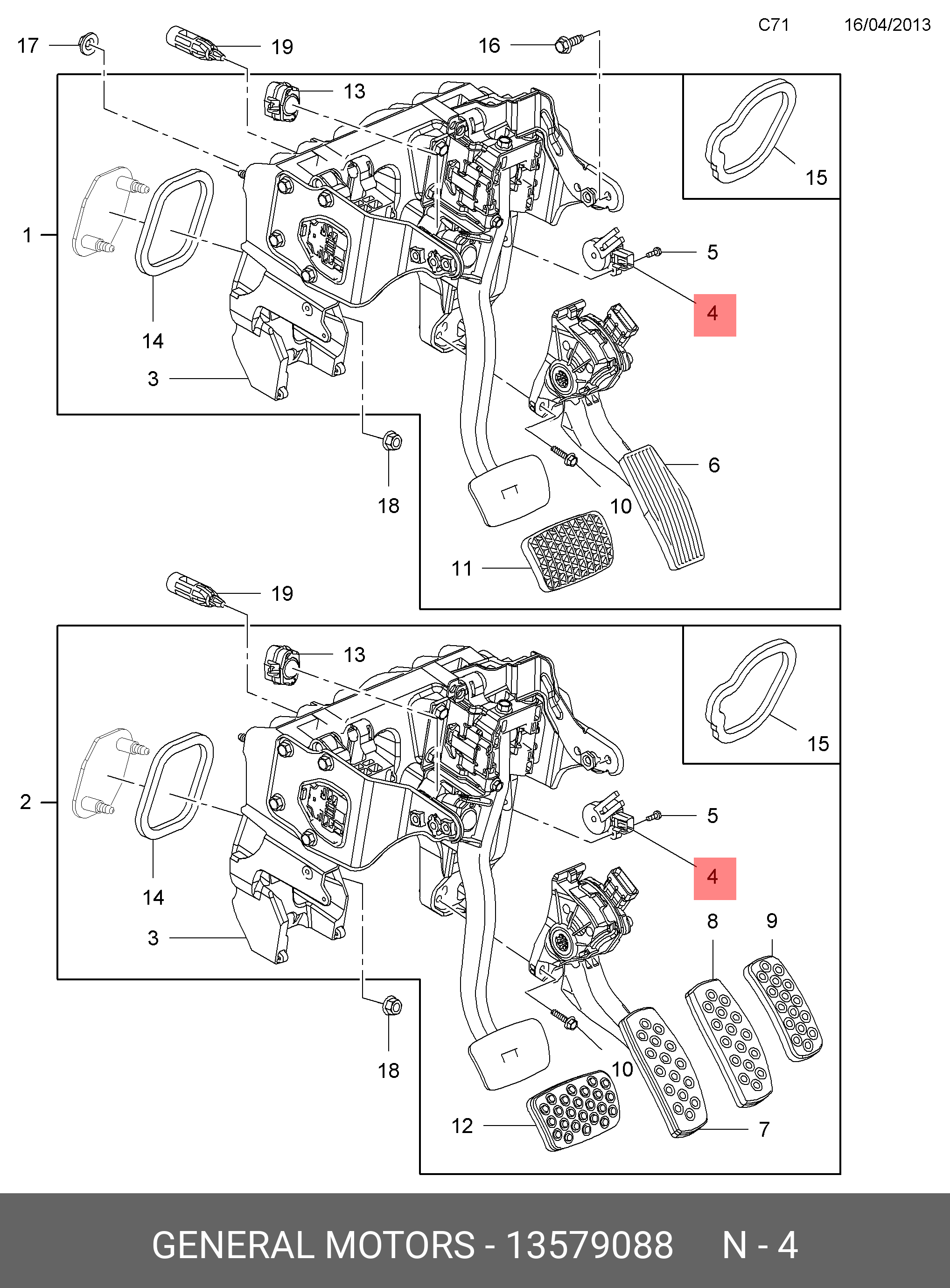 C71 16/04/2013

17
19
16
13
15
1
5
4
14
3
6
18
10
11

19
13
15
2
5
4
14
3
8
9
18
10
12
7

GENERAL MOTORS - 13579088 N - 4