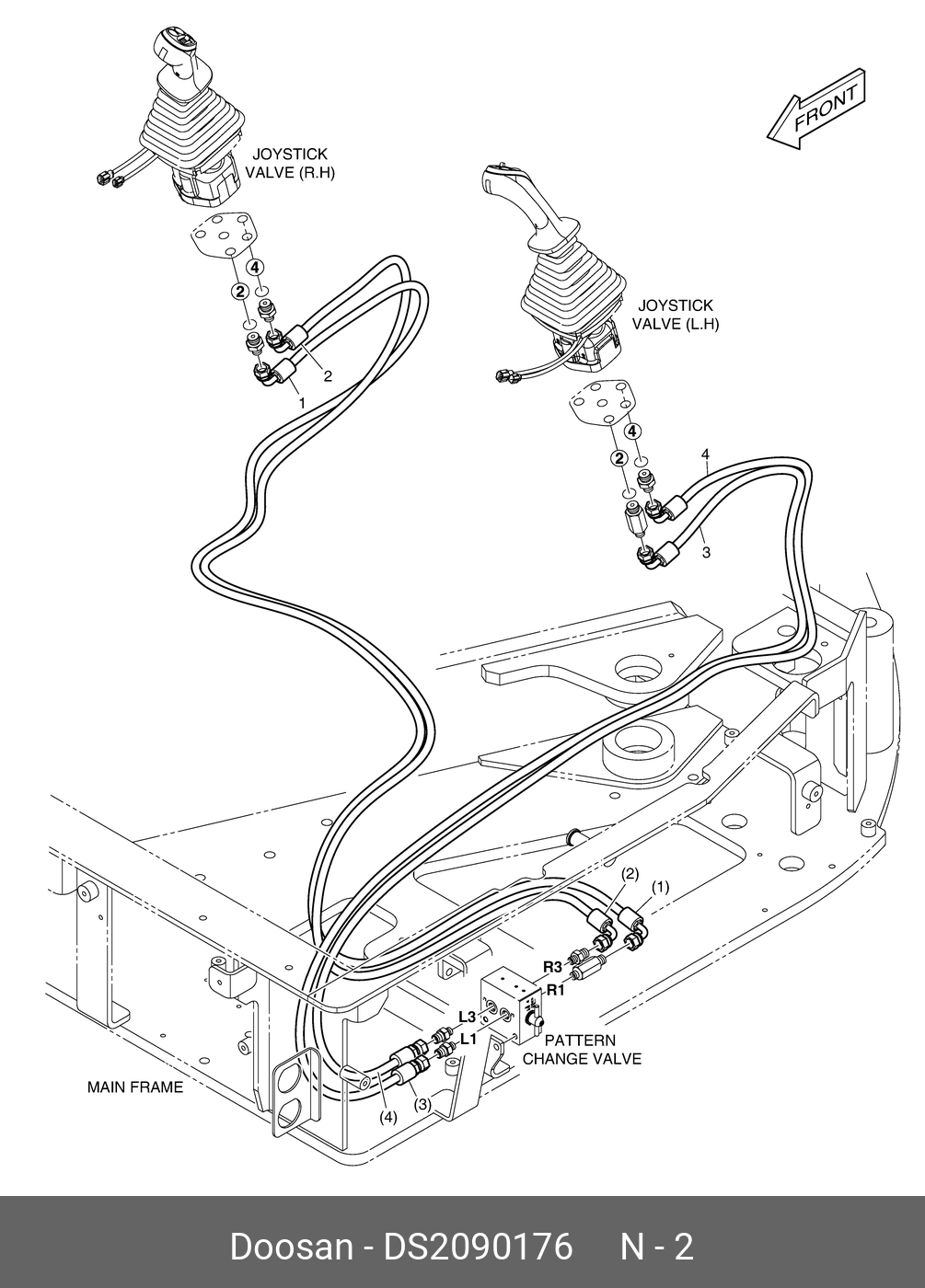 FRONT

JOYSTICK VALVE (R.H)

4
2
2
1

JOYSTICK VALVE (L.H)

4
2
4
3

(2)
(1)
R3
R1
L3
L1
PATTERN CHANGE VALVE

MAIN FRAME

(4)
(3)

Doosan - DS2090176 N - 2