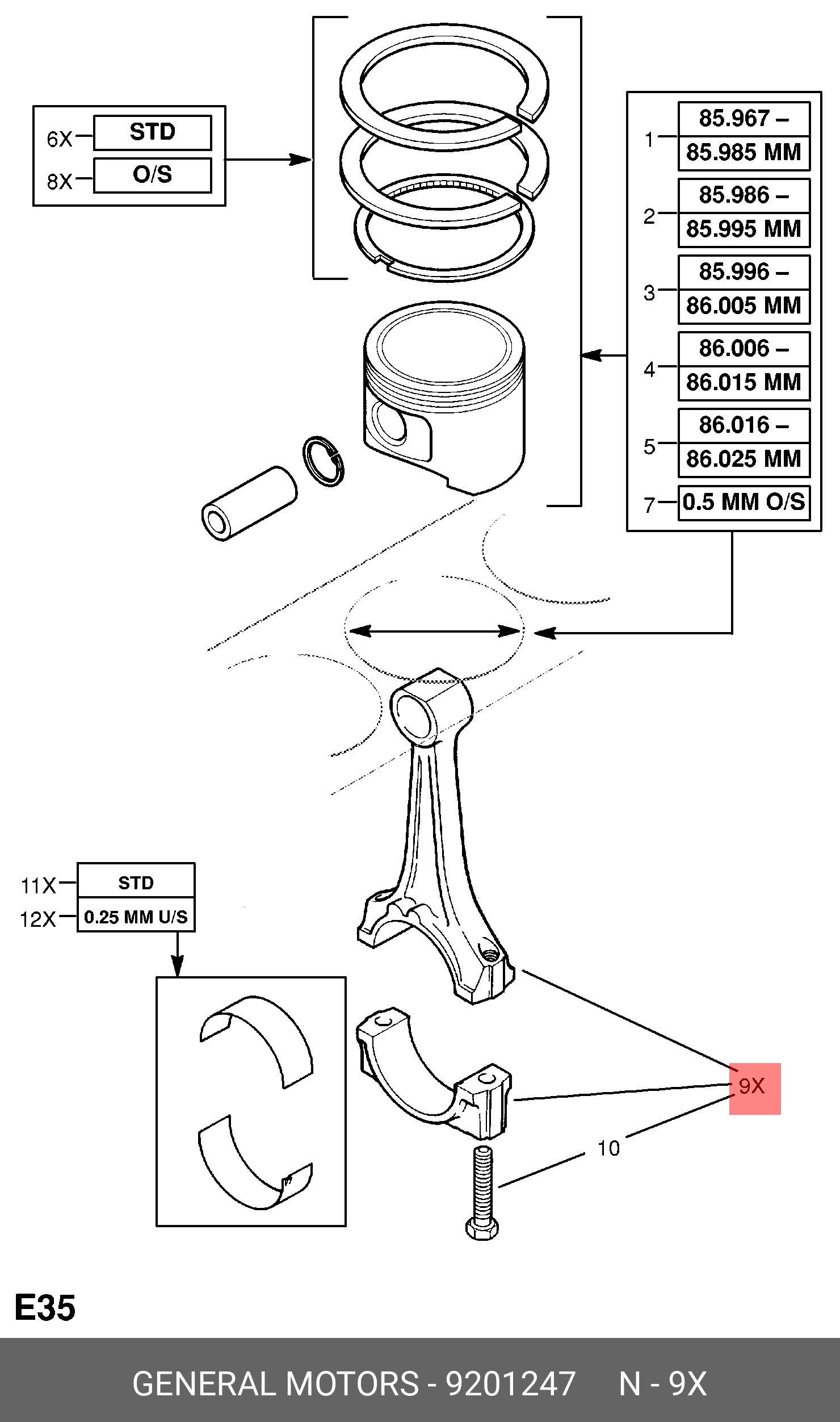 6X STD
8X O/S

1 85.967 – 85.985 MM
2 85.986 – 85.995 MM
3 85.996 – 86.005 MM
4 86.006 – 86.015 MM
5 86.016 – 86.025 MM
7 0.5 MM O/S

11X STD
12X 0.25 MM U/S

9X

10

E35

GENERAL MOTORS - 9201247 N - 9X