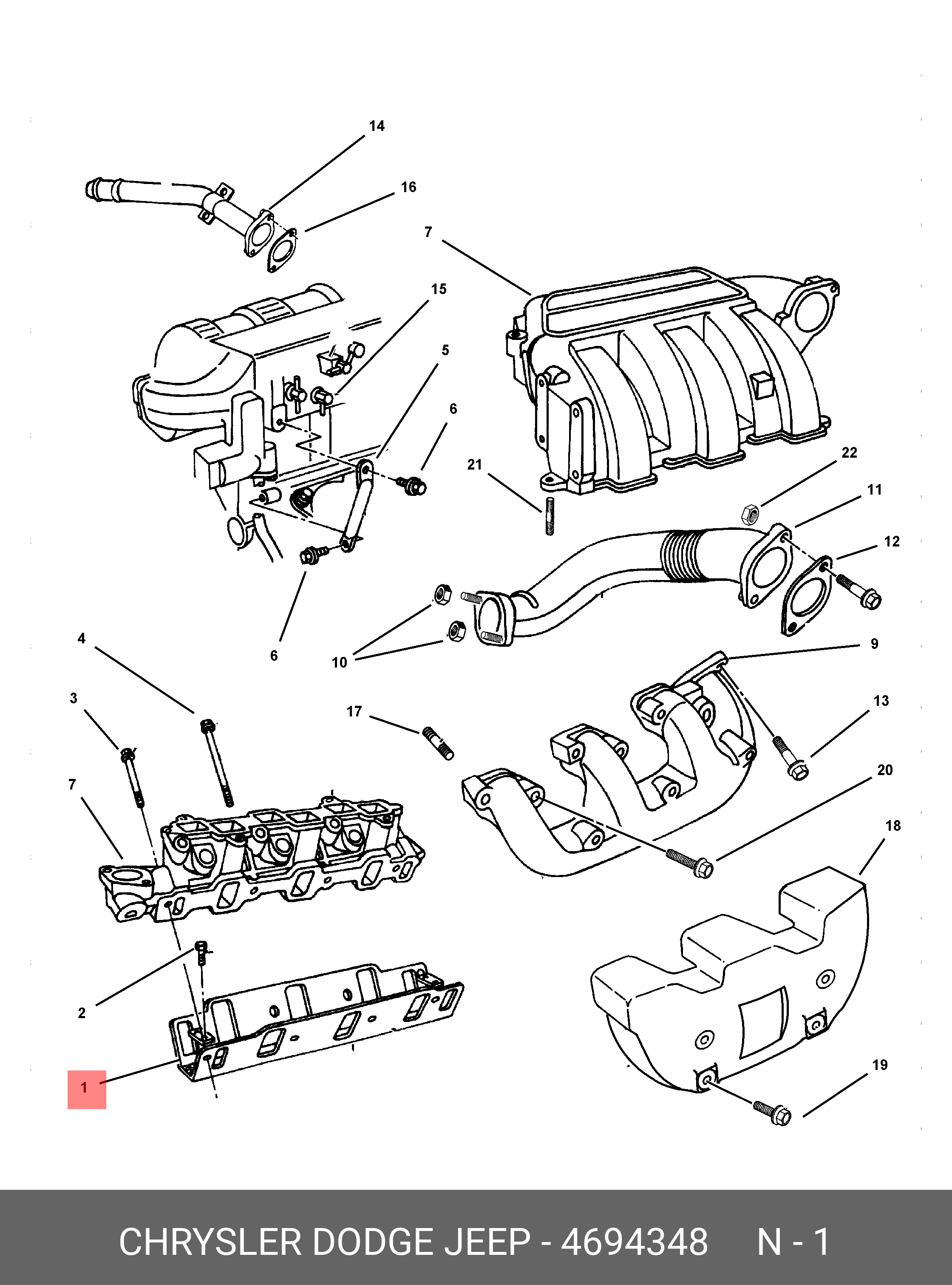 14
16
7
15
5
6
21
22
11
12
6
10
9
4
3
17
13
7
20
18
2
1
19

CHRYSLER DODGE JEEP - 4694348 N - 1