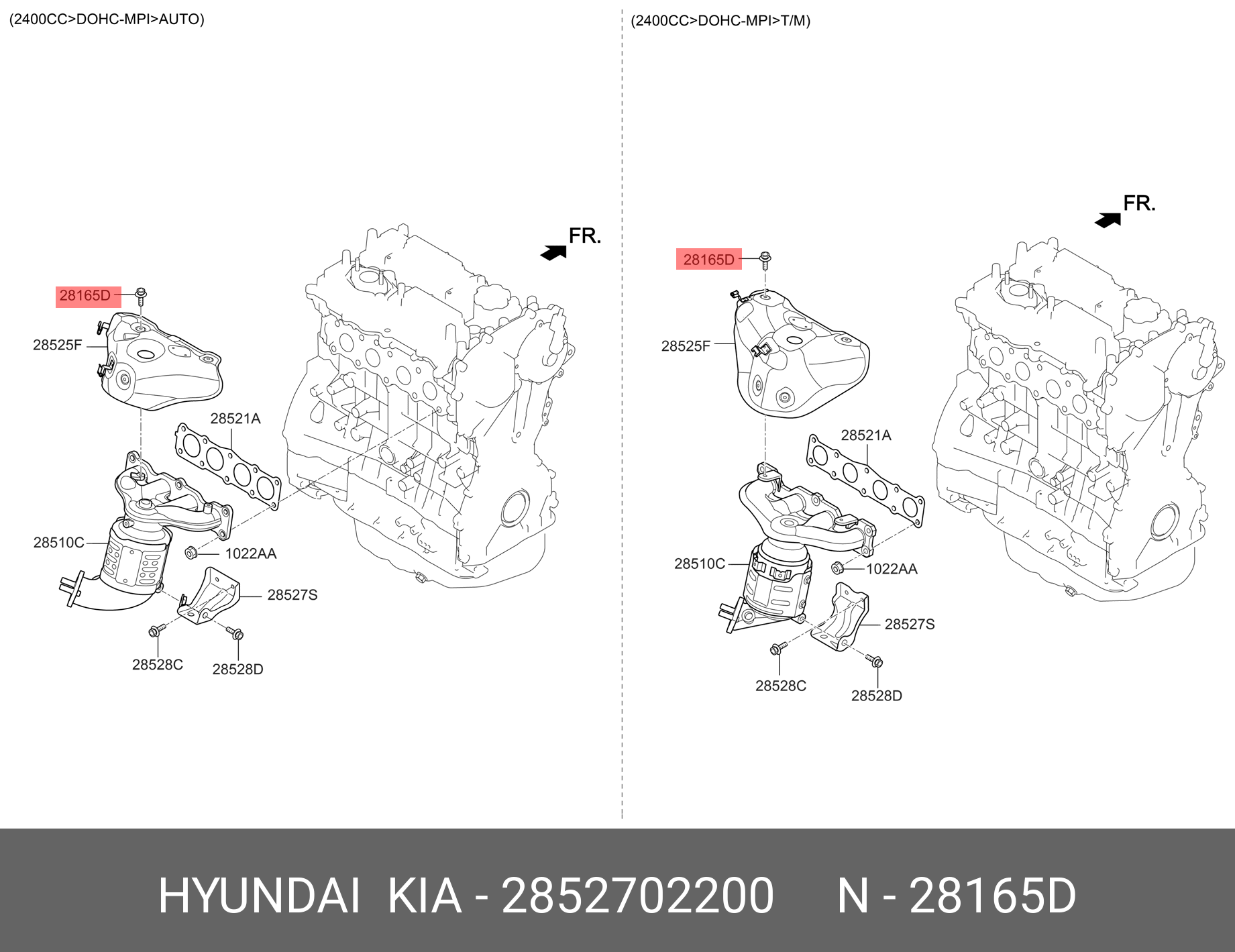 (2400CC>DOHC-MPI>AUTO)

FR.

28165D

28525F

28521A

28510C

1022AA

28527S

28528C

28528D

(2400CC>DOHC-MPI>T/M)

FR.

28165D

28525F

28521A

28510C

1022AA

28527S

28528C

28528D

HYUNDAI KIA - 2852702200 N - 28165D