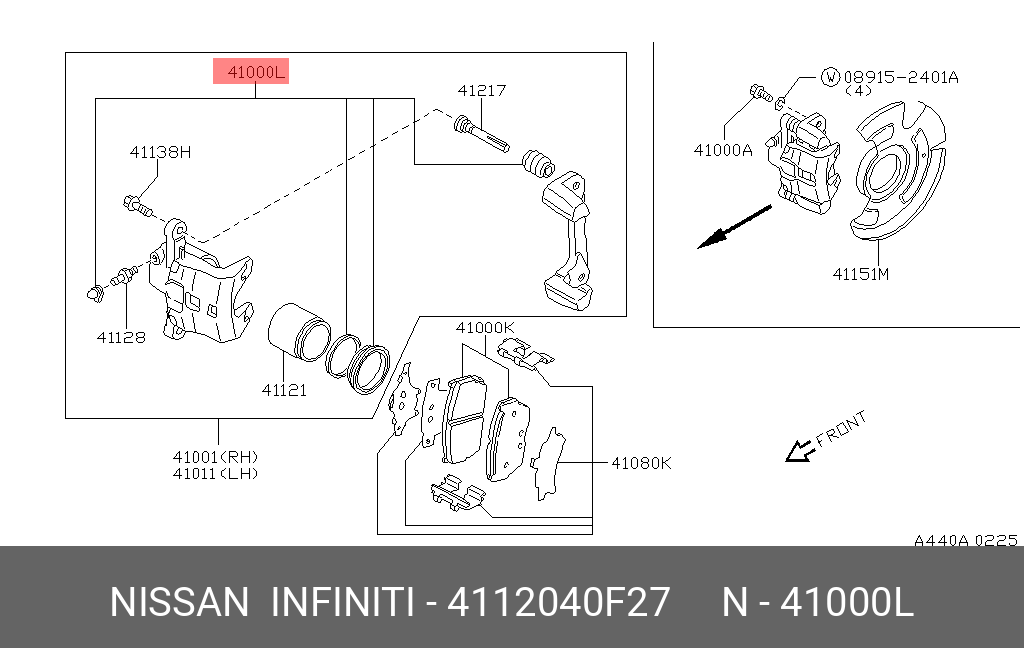 41000L
41217
41138H
41128
41121
41001(RH)
41011(LH)
41000K
41080K
W 08915-2401A
(4)
41000A
41151M
FRONT
A440A 0225

NISSAN INFINITI - 4112040F27 N - 41000L