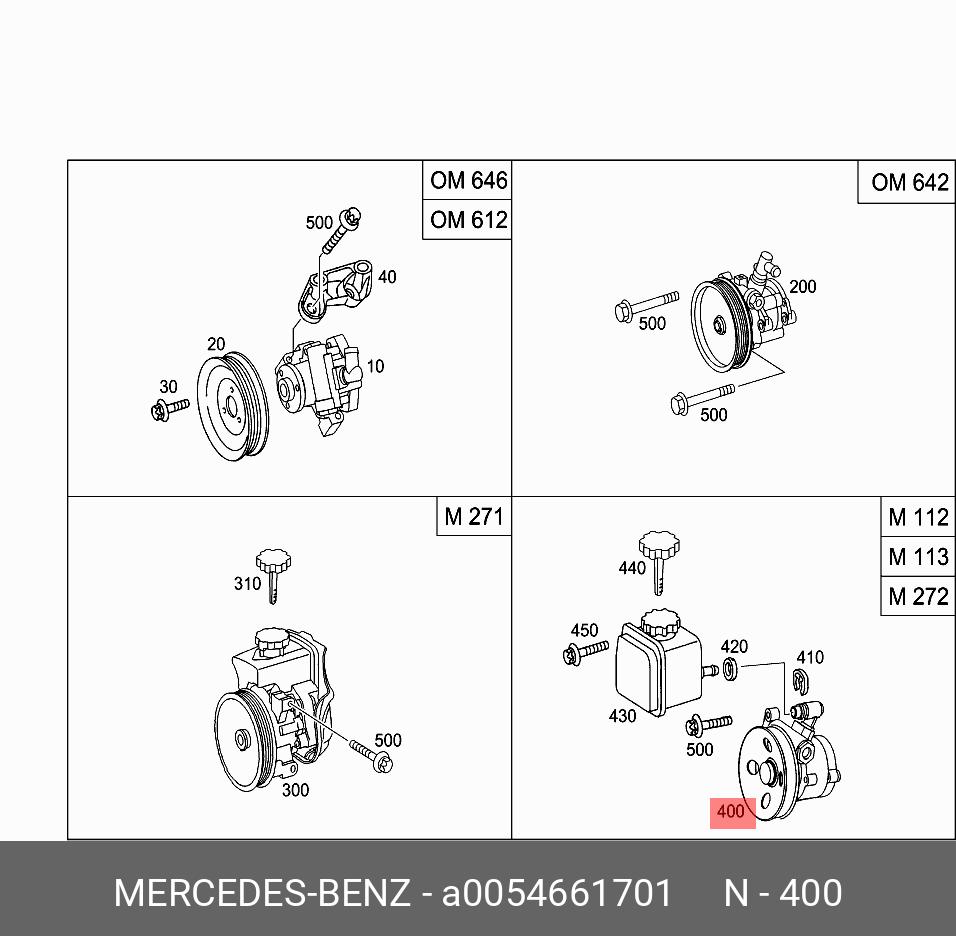 OM 646
OM 612

500
40
20
10
30

OM 642

200
500
500

M 271

310
500
300

M 112
M 113
M 272

440
450
420
410
430
500
400

MERCEDES-BENZ - a0054661701 N - 400