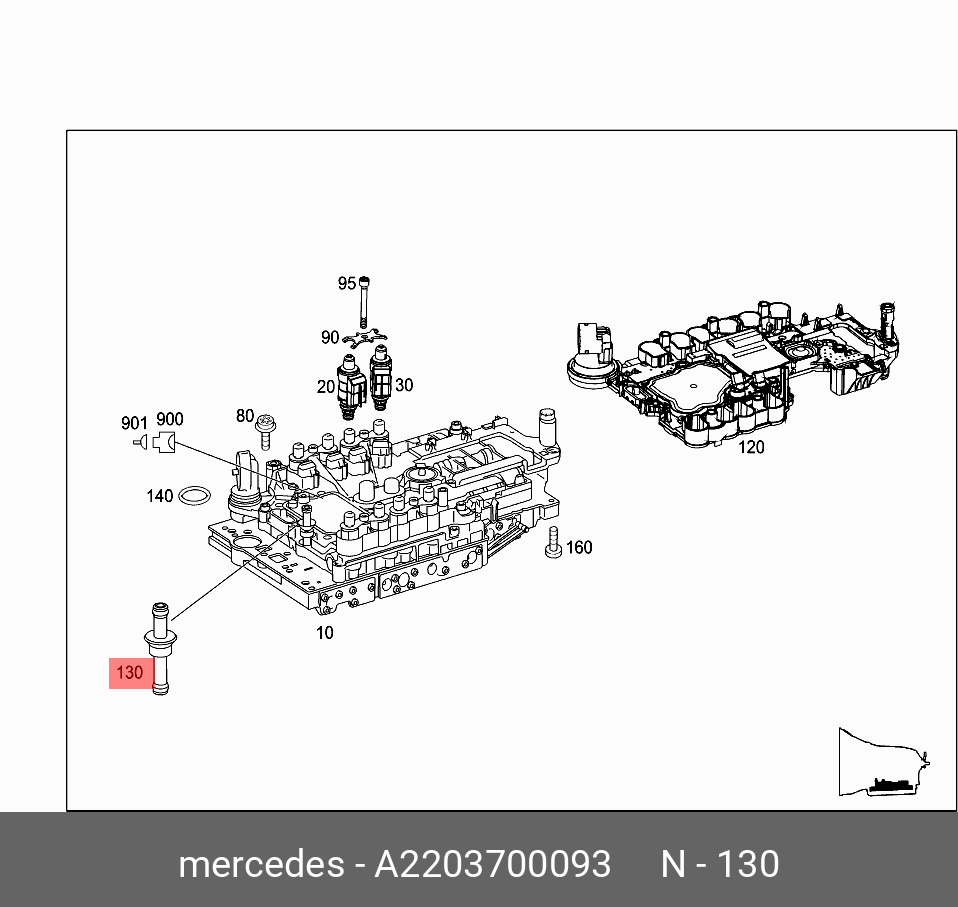 95
90
20
30
901
900
80
140
120
160
10
130

mercedes - A2203700093 N - 130