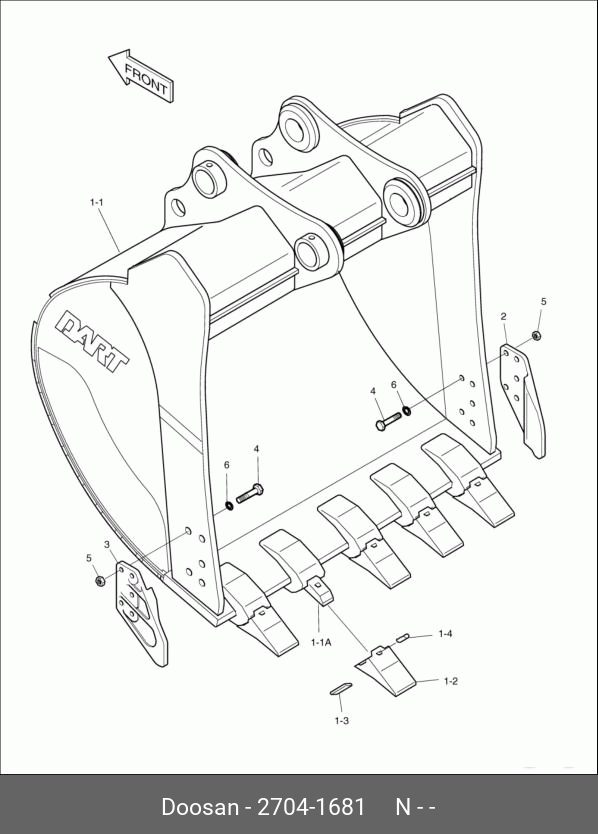 FRONT

1-1

DART

2

5

4

6

6

4

3

5

1-1A

1-4

1-2

1-3

Doosan - 2704-1681 N - -