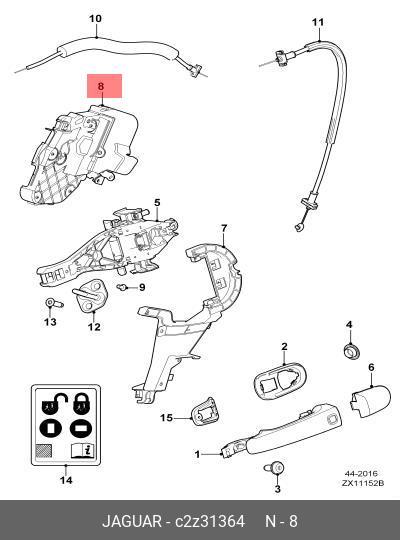 10

11

8

5

7

9

13

12

4

2

6

15

1

3

14

i

44-2016
ZX11152B

JAGUAR - c2z31364 N - 8