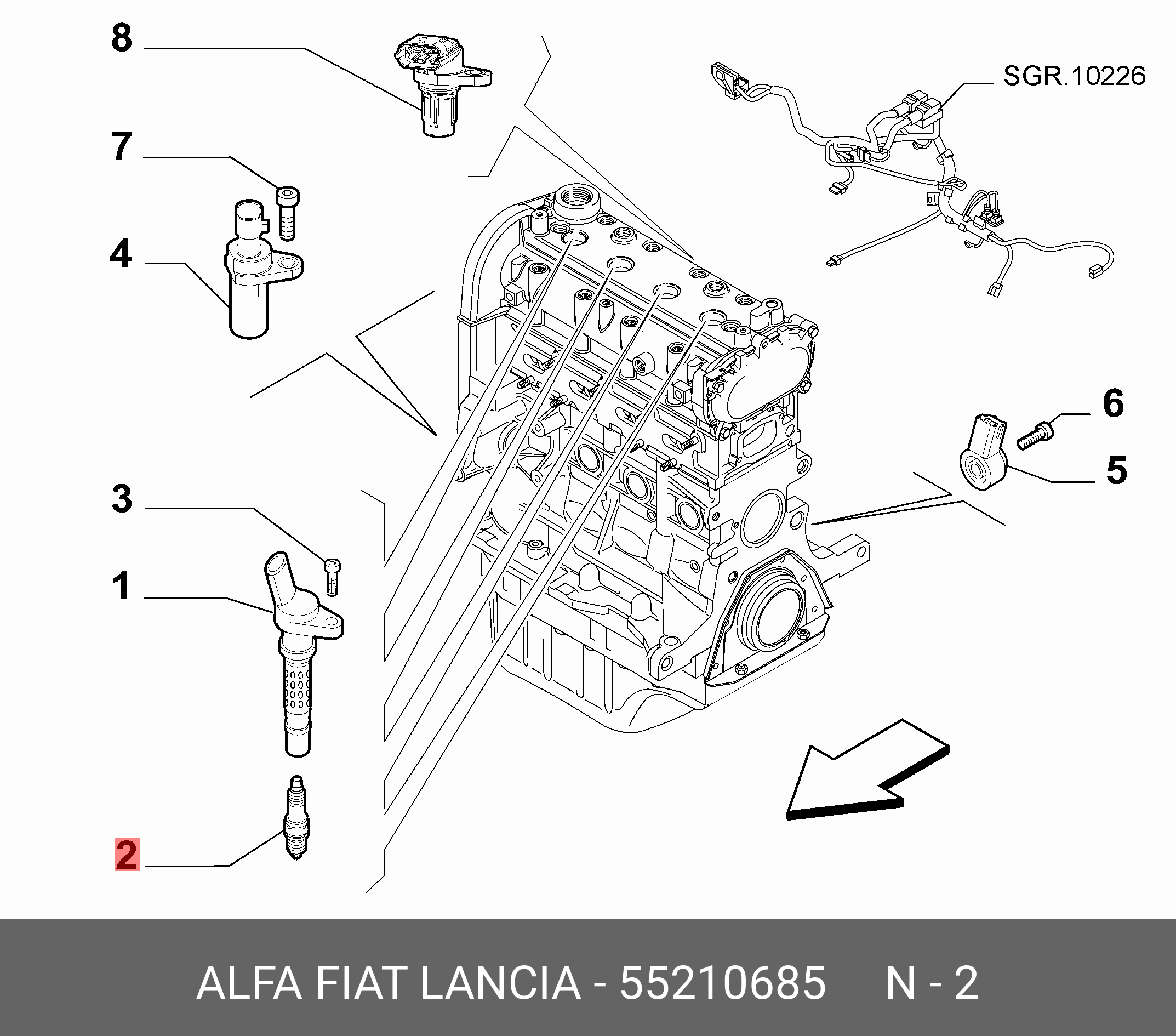 8

SGR.10226

7

4

6

5

3

1

2

ALFA FIAT LANCIA - 55210685 N - 2