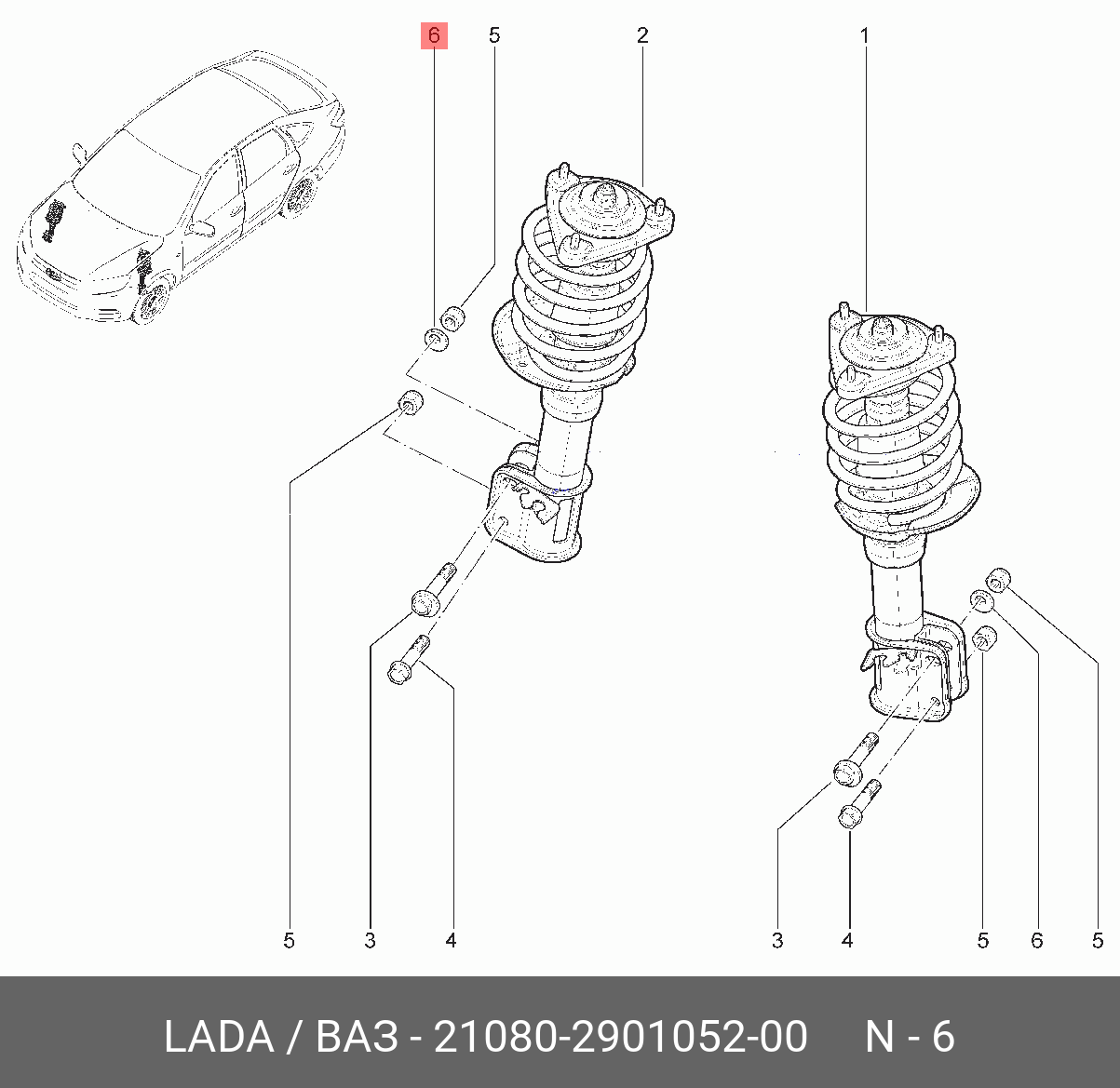 6 5 2 1

5 3 4

3 4 5 6 5

LADA / ВАЗ - 21080-2901052-00 N - 6