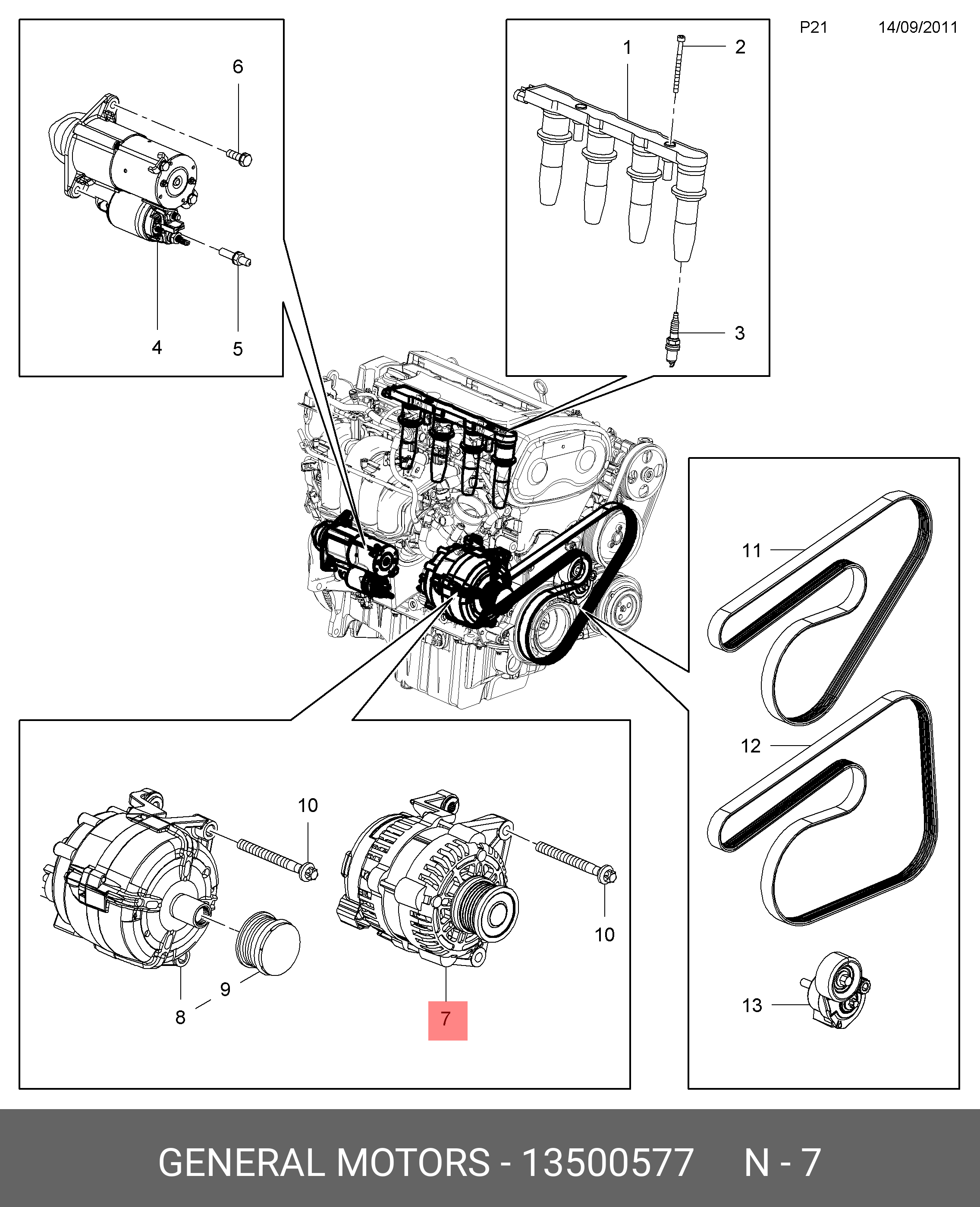 P21 14/09/2011

6

4

5

1

2

3

11

12

13

10

10

9

8

7

GENERAL MOTORS - 13500577 N - 7