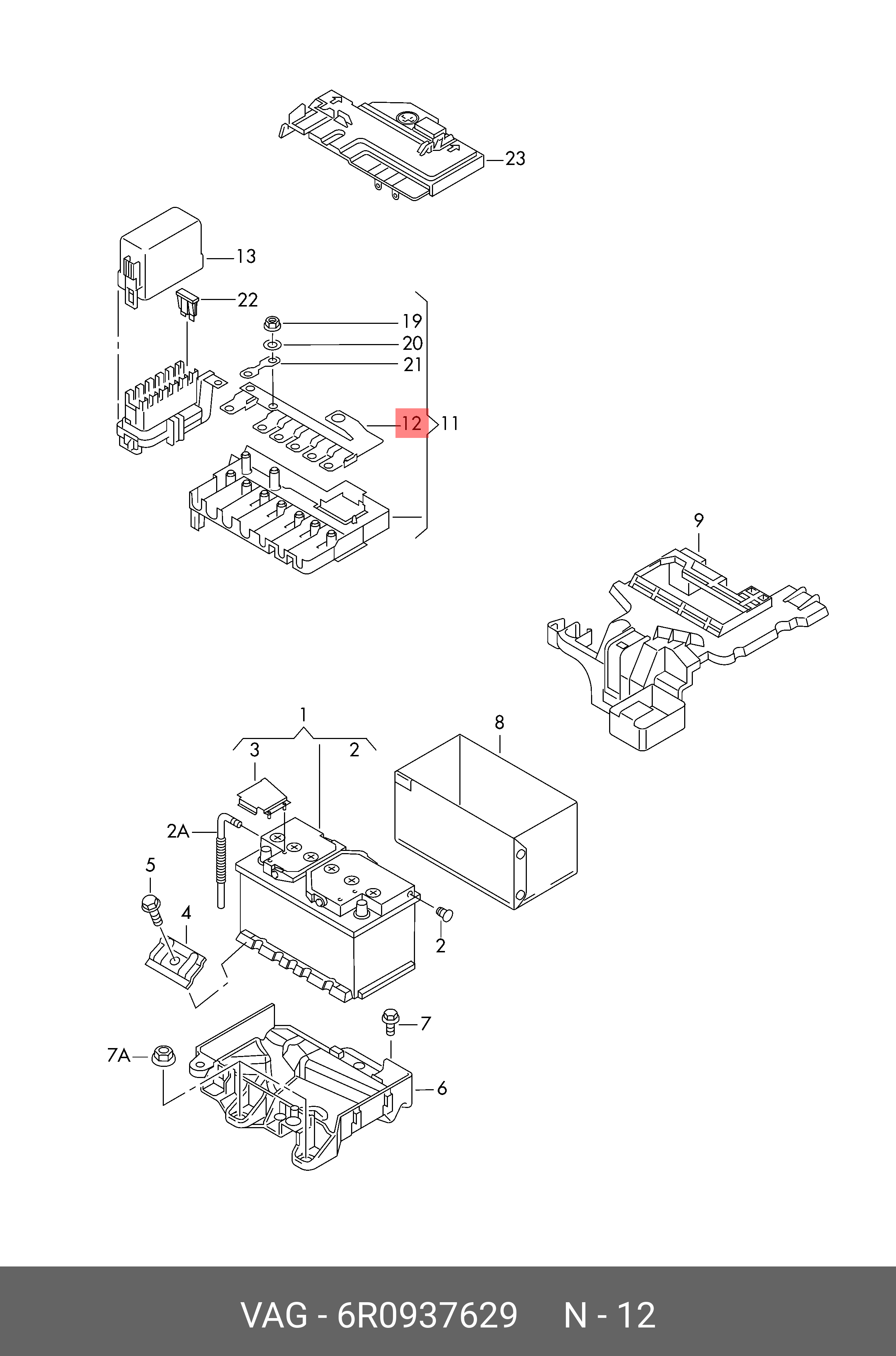 23

13

22

19

20

21

12

11

9

1

3

2

8

2A

5

4

2

7

7A

6

VAG - 6R0937629 N - 12