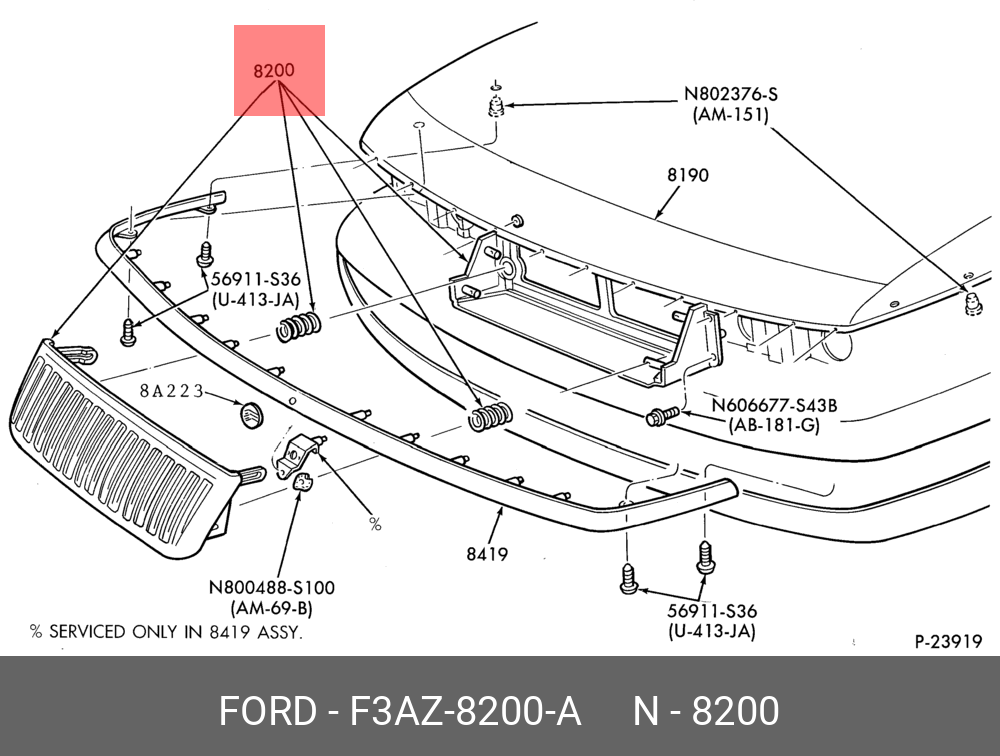 8200

N802376-S
(AM-151)

8190

56911-S36
(U-413-JA)

8A223

N606677-S43B
(AB-181-G)

%

8419

N800488-S100
(AM-69-B)

56911-S36
(U-413-JA)

% SERVICED ONLY IN 8419 ASSY.

P-23919

FORD - F3AZ-8200-A N - 8200