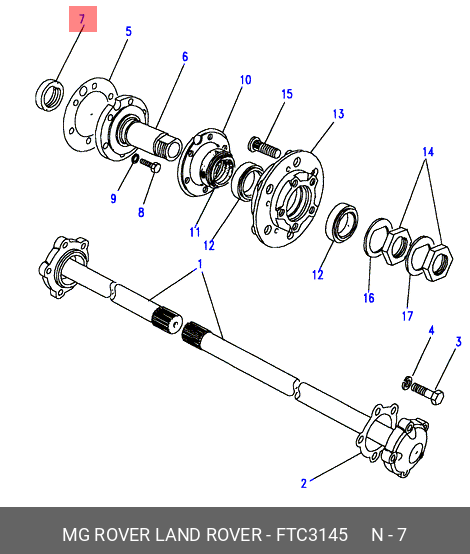 7
5
6
10
15
13
14
9
8
11
12
12
16
17
1
4
3
2

MG ROVER LAND ROVER - FTC3145 N - 7