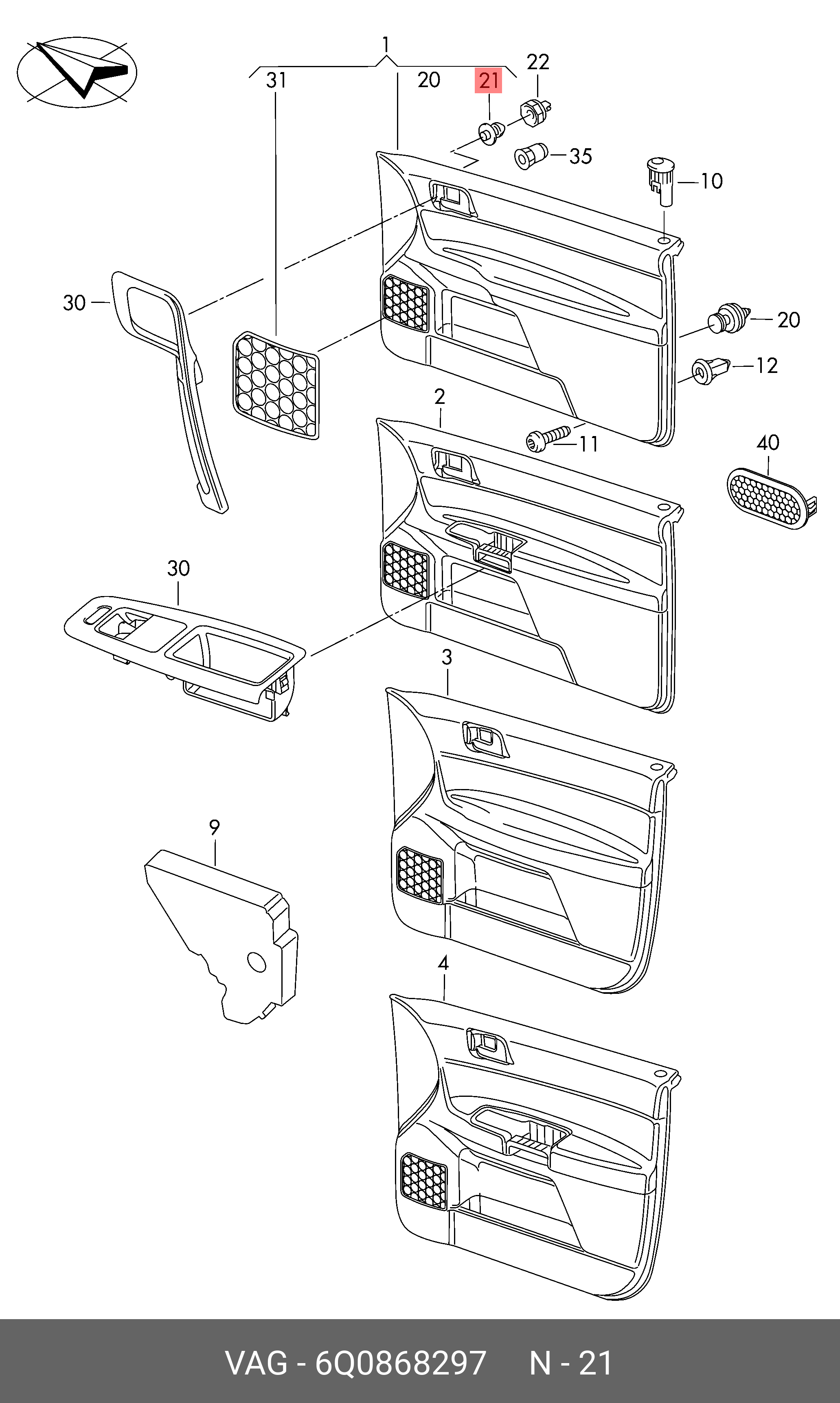 1
31
20
21
22
35
10
30
20
12
2
11
40
30
3
9
4
VAG - 6Q0868297 N - 21