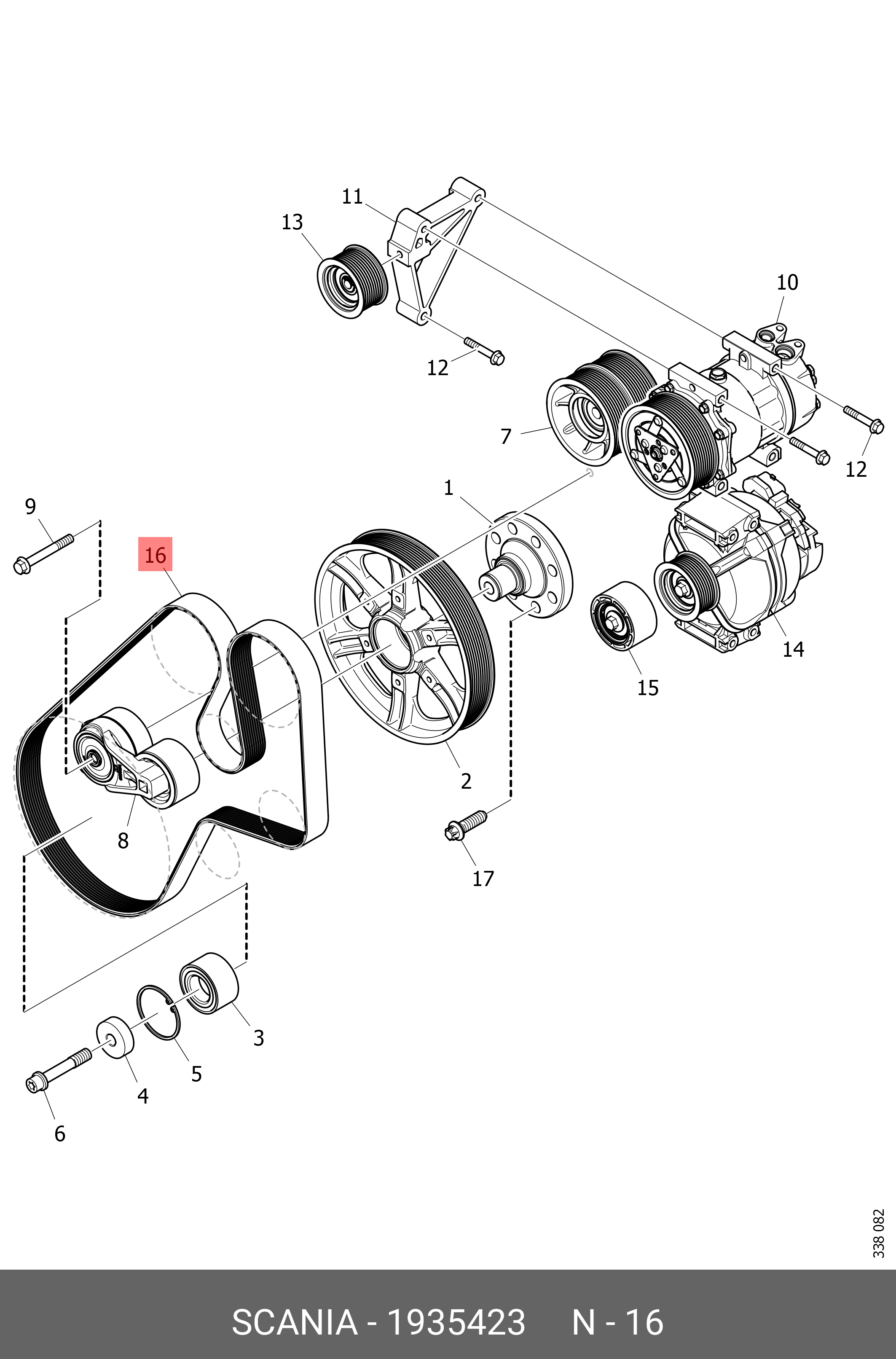 11
13
10
12
7
12
1
9
16
14
15
2
8
17
3
5
4
6
338 082
SCANIA - 1935423 N - 16