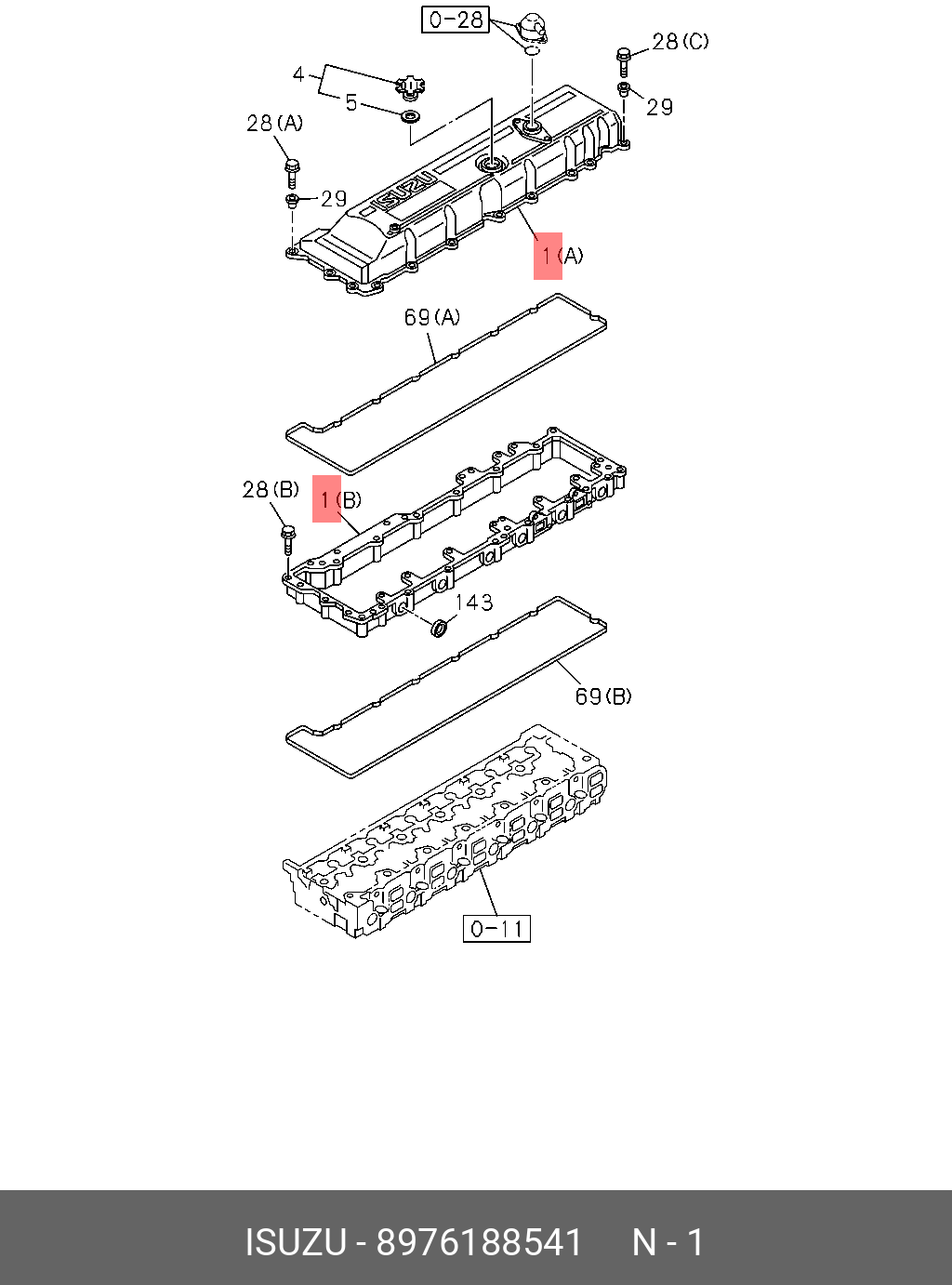 0-28

28(C)

4

5

29

28(A)

29

ISUZU

1(A)

69(A)

28(B)

1(B)

143

69(B)

0-11

ISUZU - 8976188541 N - 1