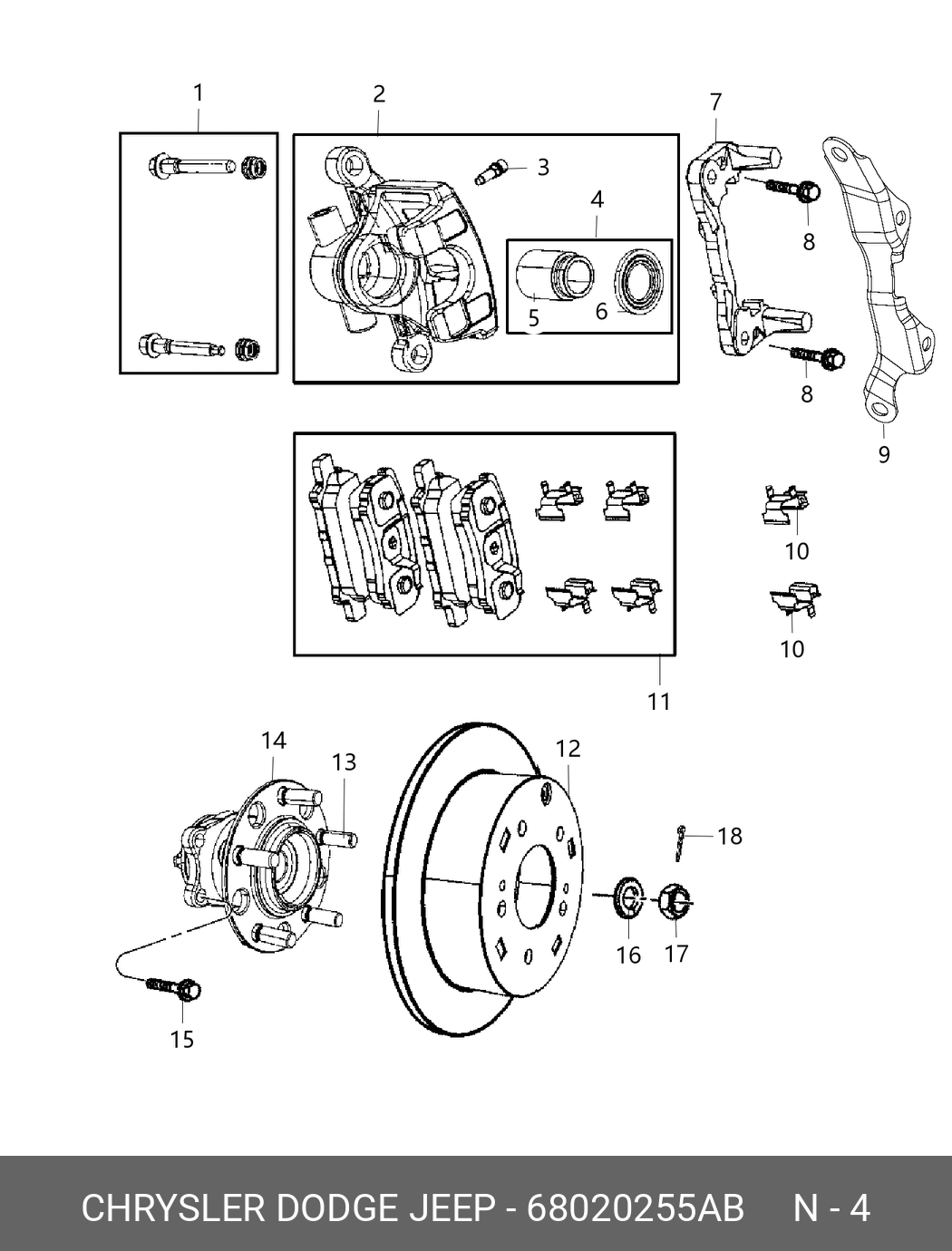 1
2
3
4
5
6
7
8
8
9
10
10
11
14
13
12
18
16
17
15

CHRYSLER DODGE JEEP - 68020255AB N - 4