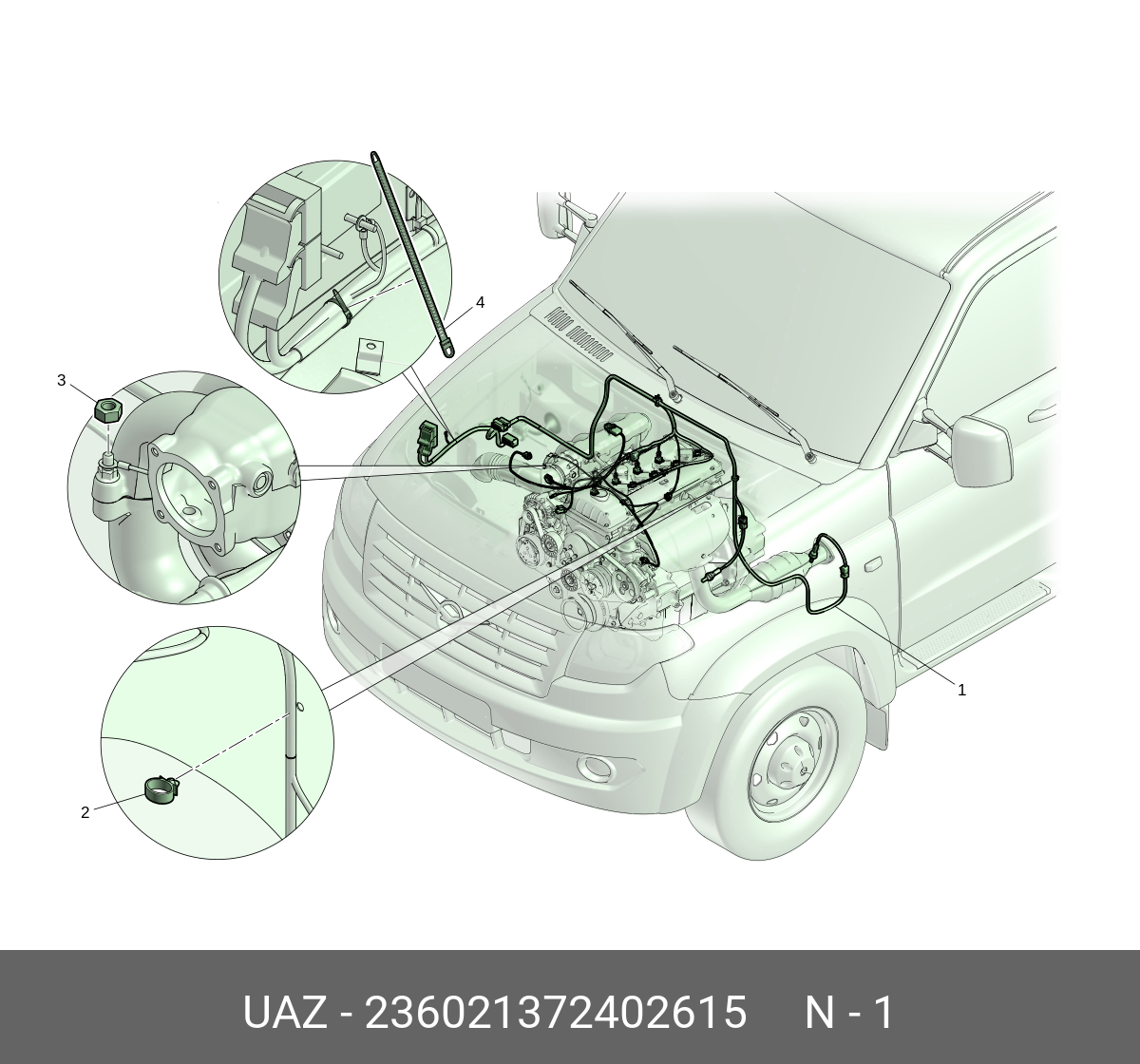 4
3
1
2
UAZ - 236021372402615 N - 1