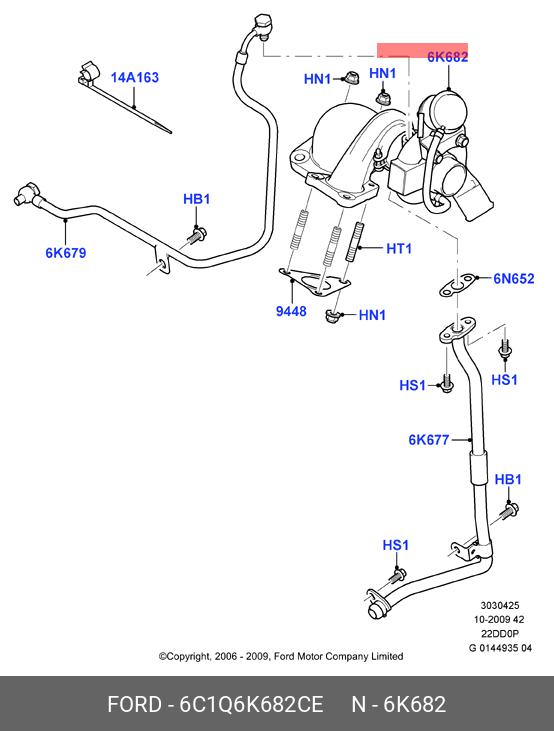 14A163

HN1

HN1

6K682

HB1

6K679

HT1

6N652

9448

HN1

HS1

HS1

6K677

HB1

HS1

3030425
10-2009 42
22DD0P
G 0144935 04

©Copyright, 2006 - 2009, Ford Motor Company Limited

FORD - 6C1Q6K682CE N - 6K682