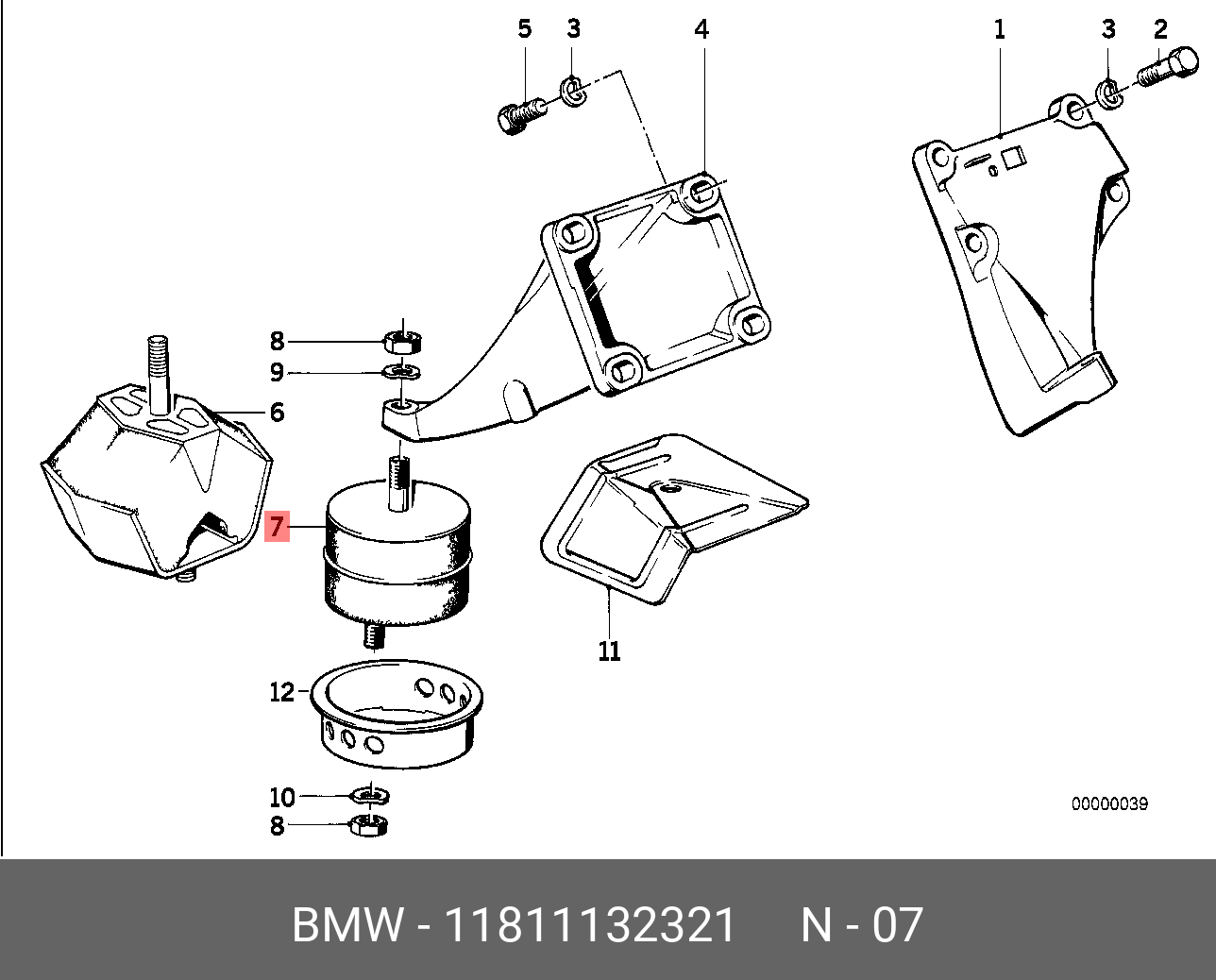 5
3
4
1
3
2
8
9
6
7
11
12
10
8
00000039

BMW - 11811132321 N - 07