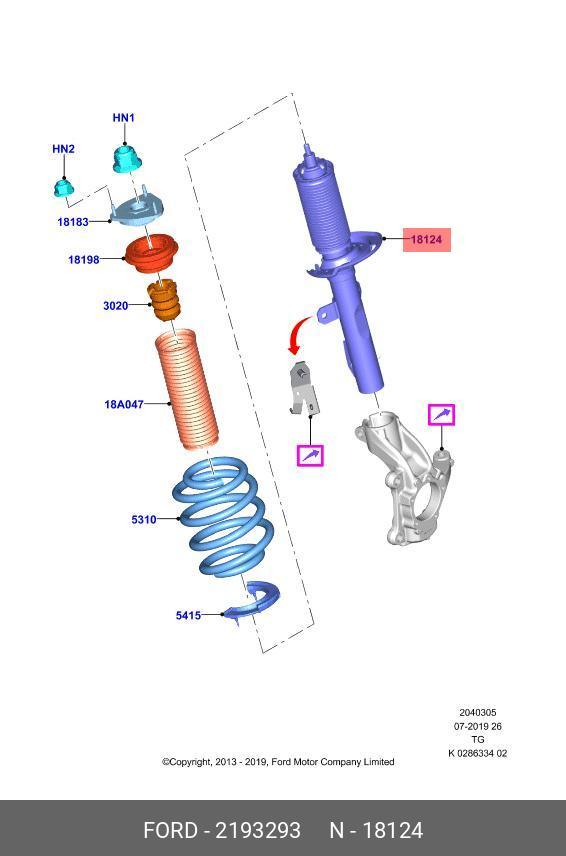 HN1

HN2

18183

18198

3020

18A047

5310

5415

18124

2040305
07-2019 26
TG
K 0286334 02

©Copyright, 2013 - 2019, Ford Motor Company Limited

FORD - 2193293 N - 18124