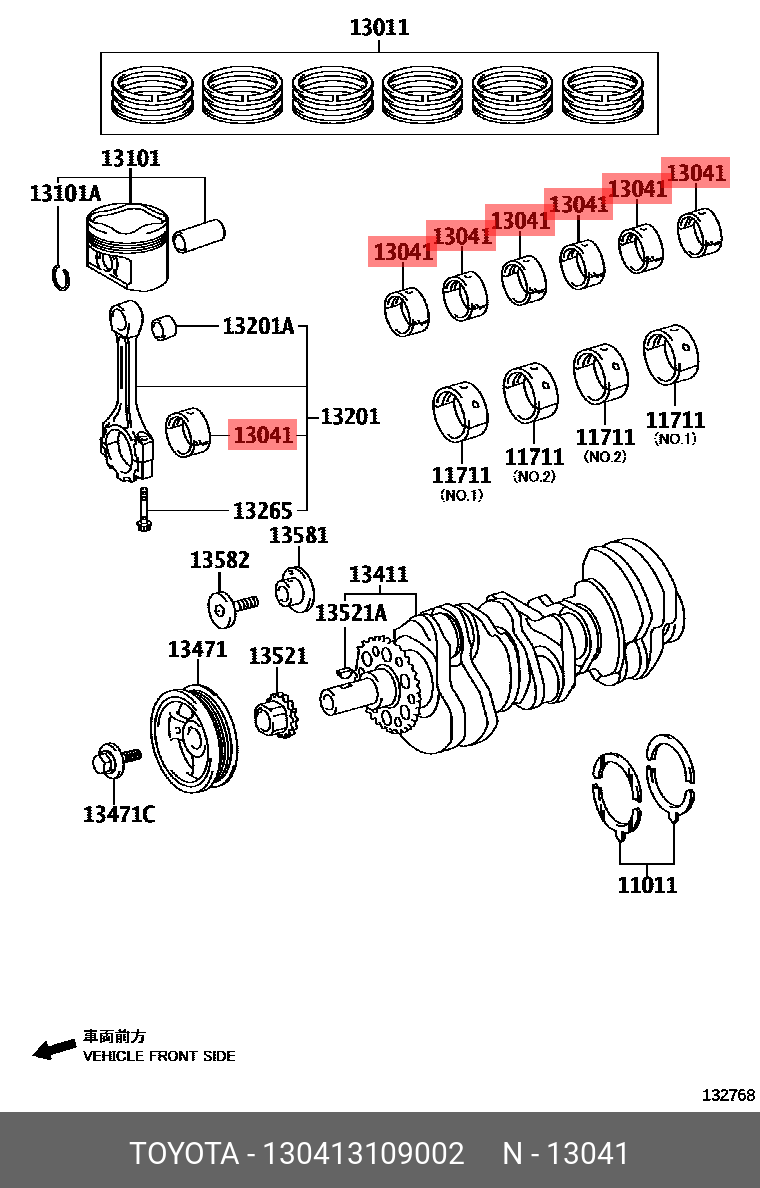 13011

13101
13101A

13041
13041
13041
13041
13041
13041

13201A
13041
13201
13265

11711
(NO.1)
11711
(NO.2)
11711
(NO.2)
11711
(NO.1)

13581
13582
13411
13521A
13471
13521
13471C

11011

車両前方
VEHICLE FRONT SIDE

132768

TOYOTA - 130413109002 N - 13041