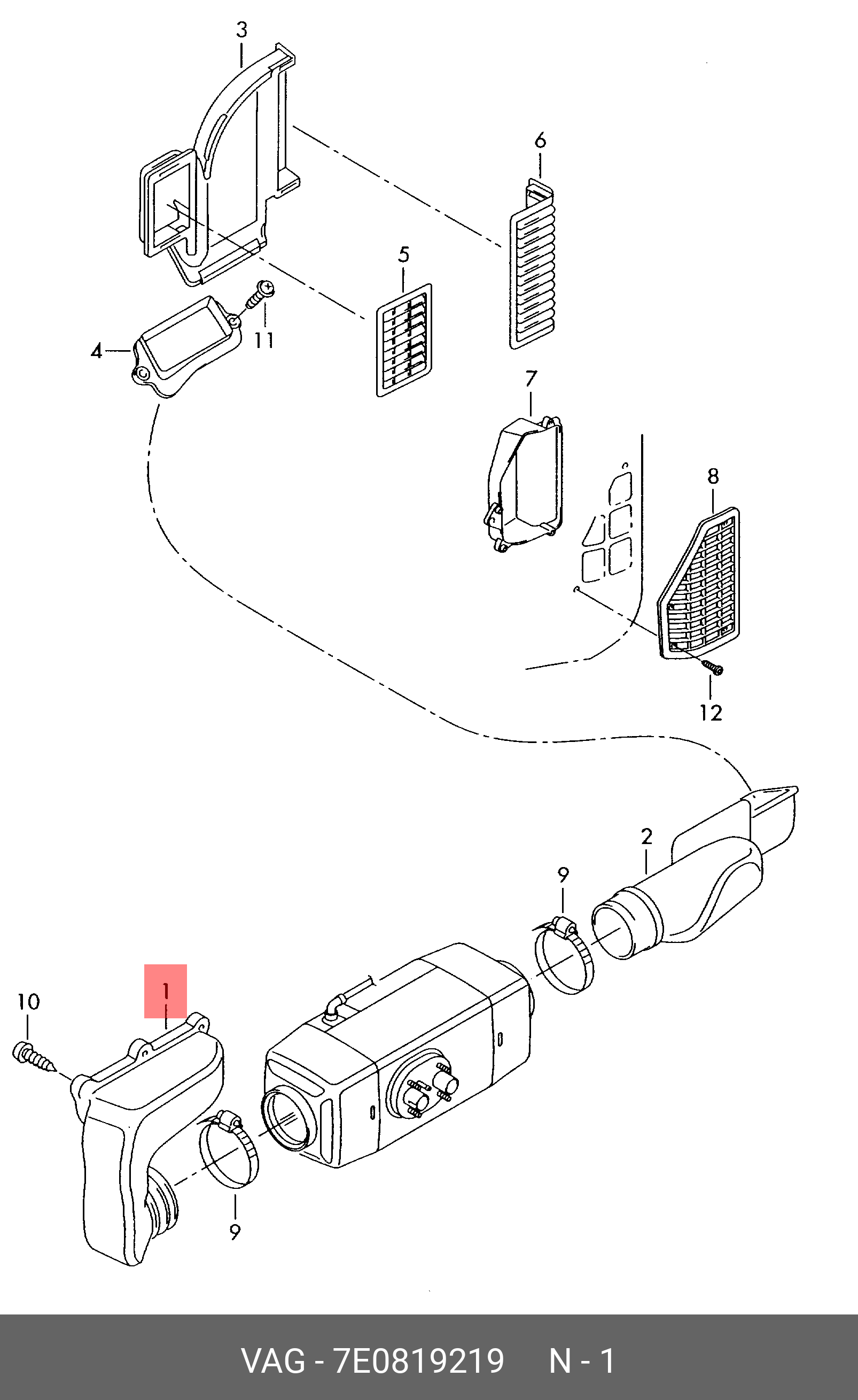 3

6

5

11

4

7

8

12

2

9

1

10

9

VAG - 7E0819219 N - 1