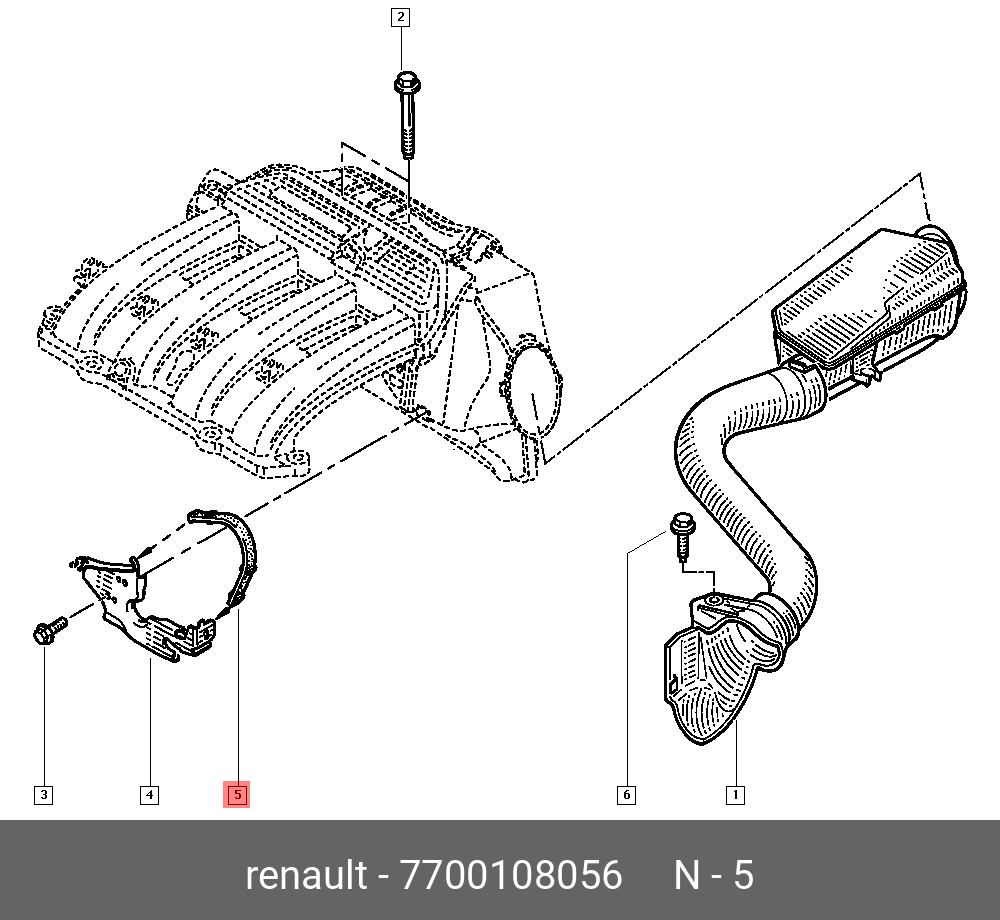 2

3

4

5

6

1

renault - 7700108056 N - 5