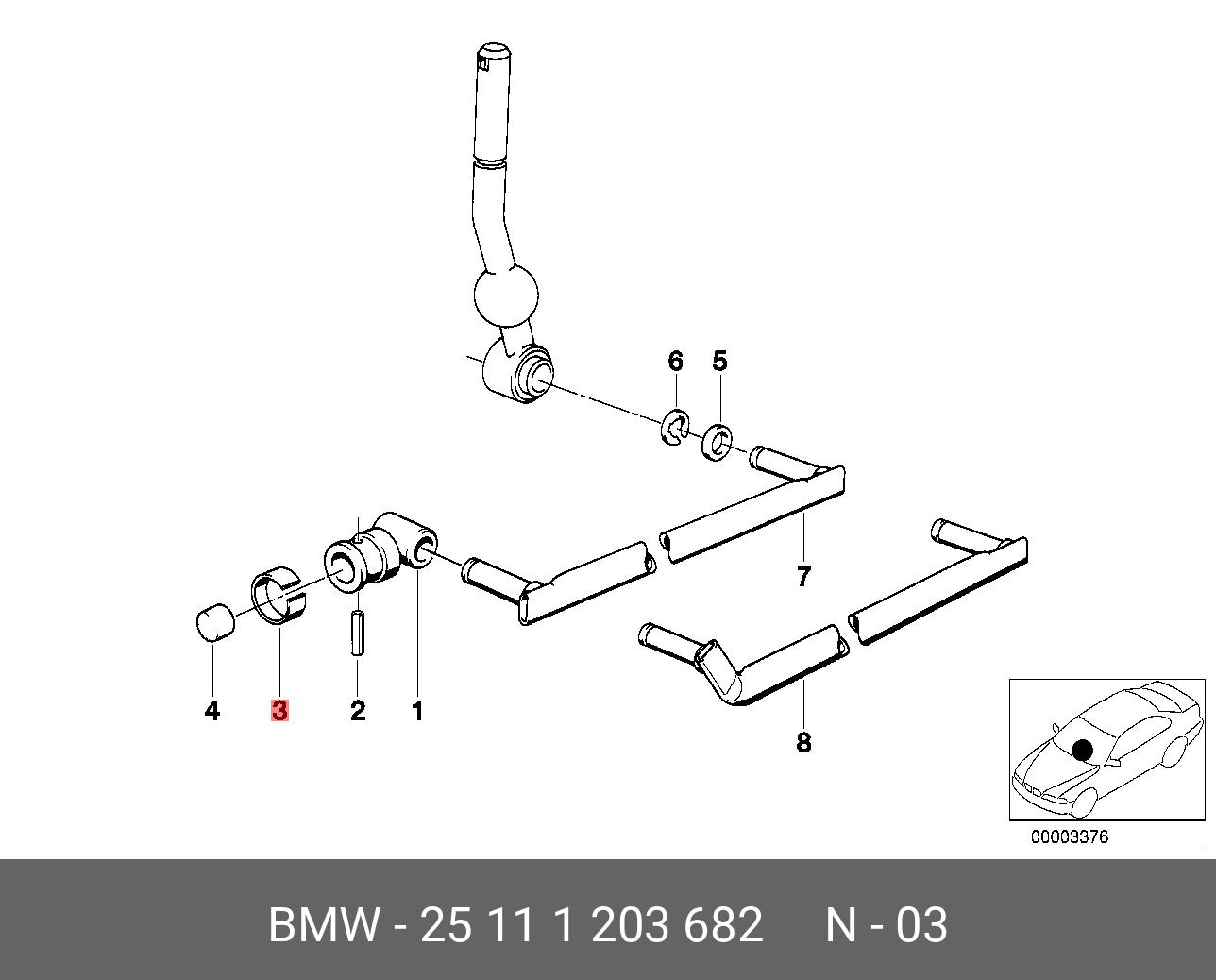 6 5

7

4 3 2 1

8

00003376

BMW - 25 11 1 203 682 N - 03