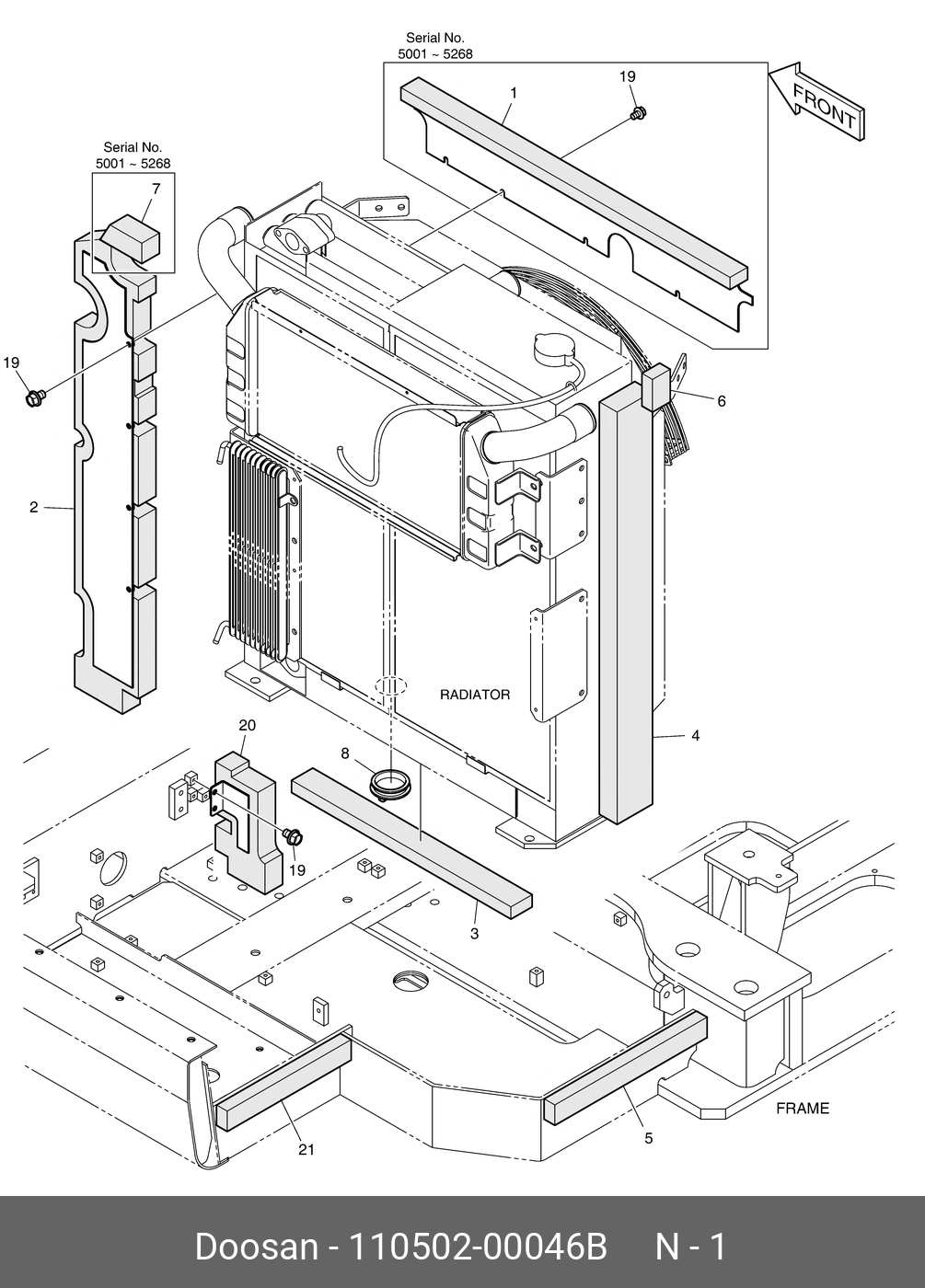 Serial No.
5001 ~ 5268

1

19

FRONT

Serial No.
5001 ~ 5268

7

19

2

6

RADIATOR

4

20

8

19

3

FRAME

21

5

Doosan - 110502-00046B N - 1