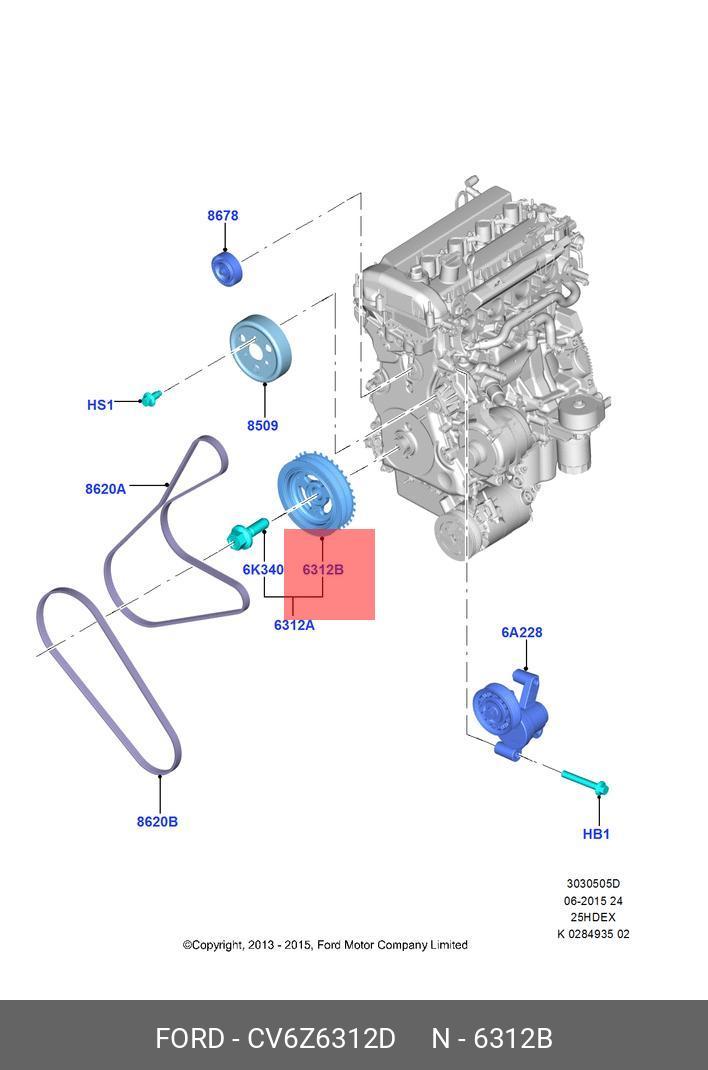 8678

HS1

8509

8620A

6K340

6312B

6312A

6A228

8620B

HB1

3030505D
06-2015 24
25HDEX
K 0284935 02

©Copyright, 2013 - 2015, Ford Motor Company Limited

FORD - CV6Z6312D N - 6312B