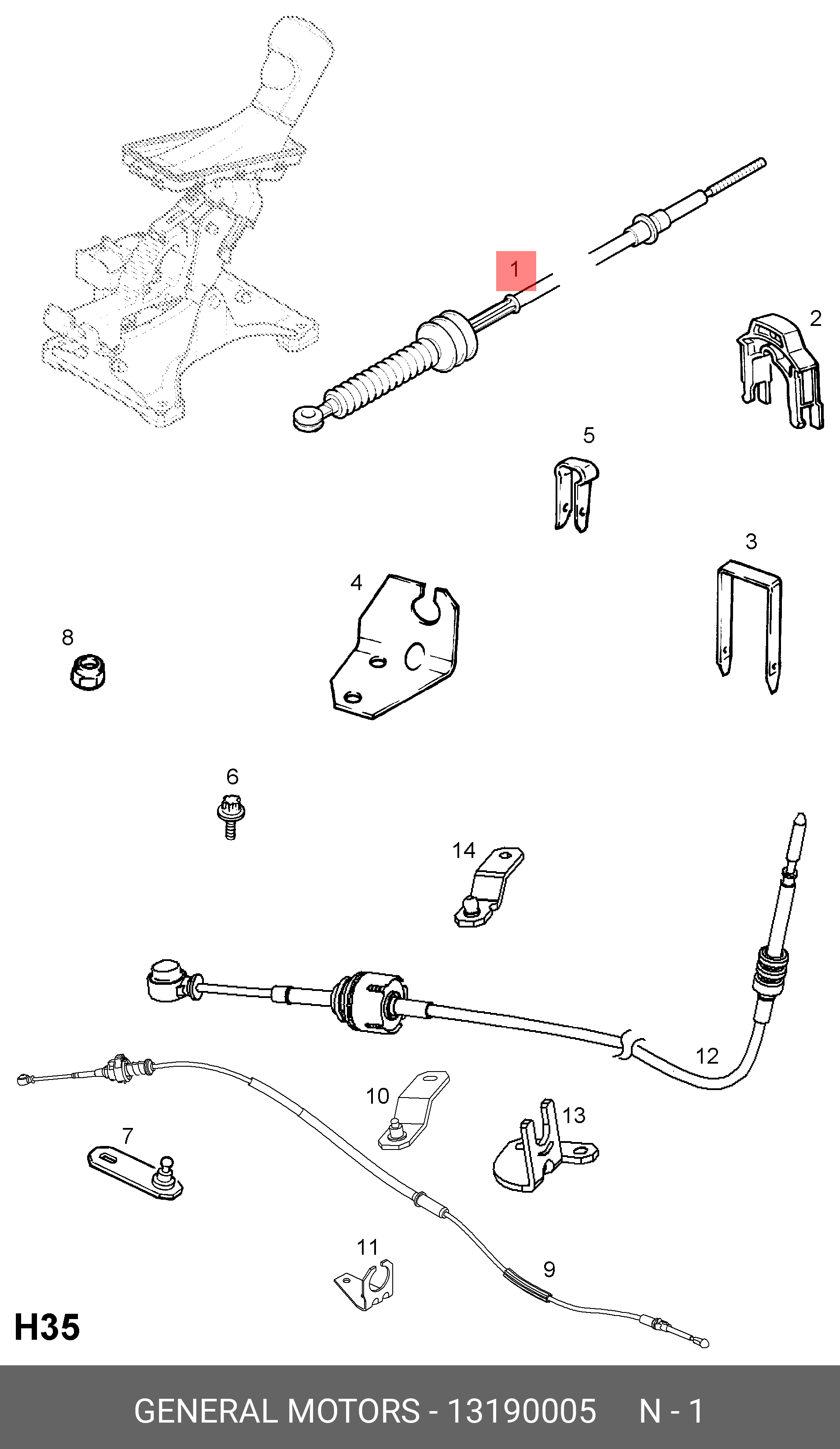 1
2
5
3
4
8
6
14
12
10
13
7
11
9
H35
GENERAL MOTORS - 13190005 N - 1