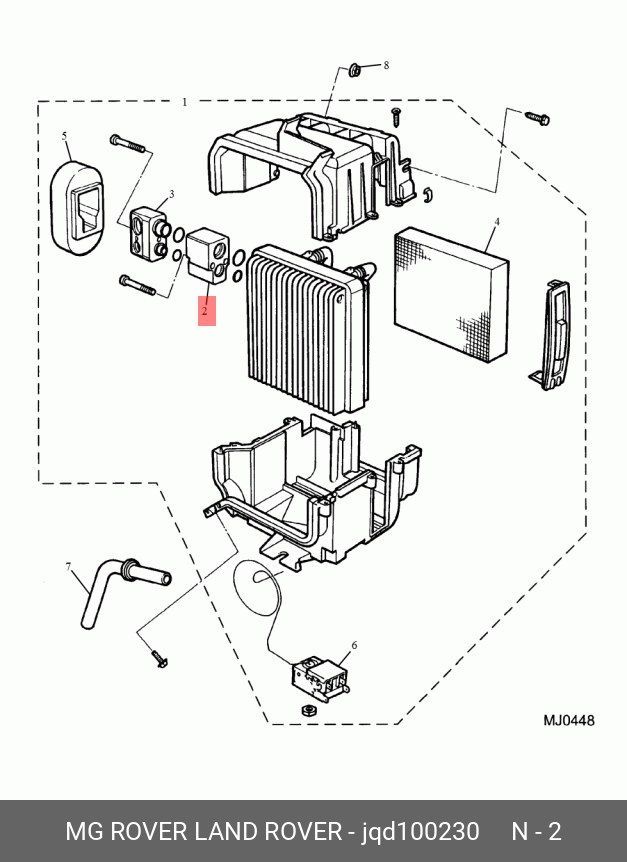 8
1
5
3
4
2
7
6
MJ0448

MG ROVER LAND ROVER - jqd100230 N - 2