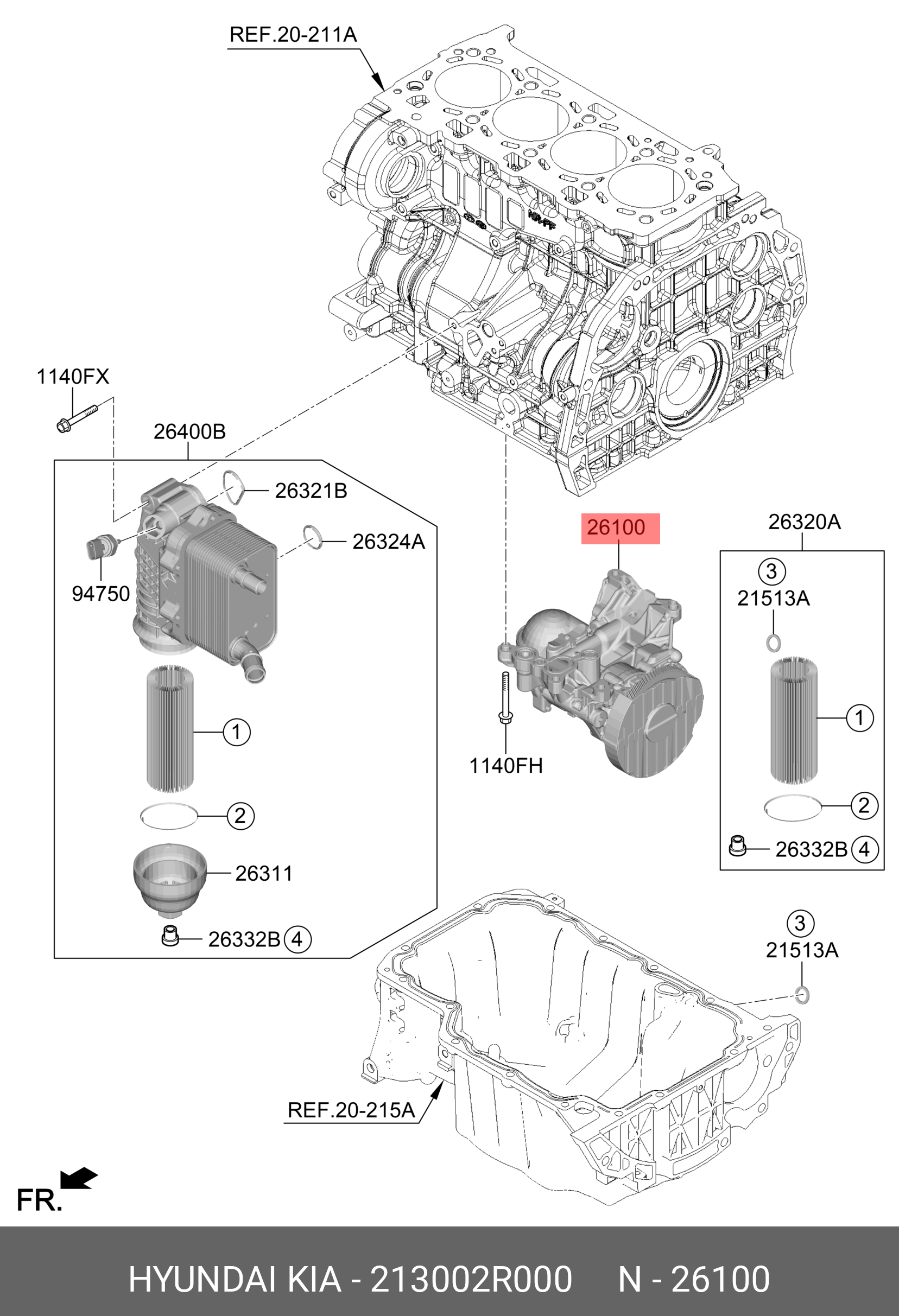 REF.20-211A

1140FX

26400B

26321B

26324A

94750

1

2

26311

26332B 4

26100

1140FH

26320A

3
21513A

1

2

26332B 4

3
21513A

REF.20-215A

FR.

HYUNDAI KIA - 213002R000 N - 26100