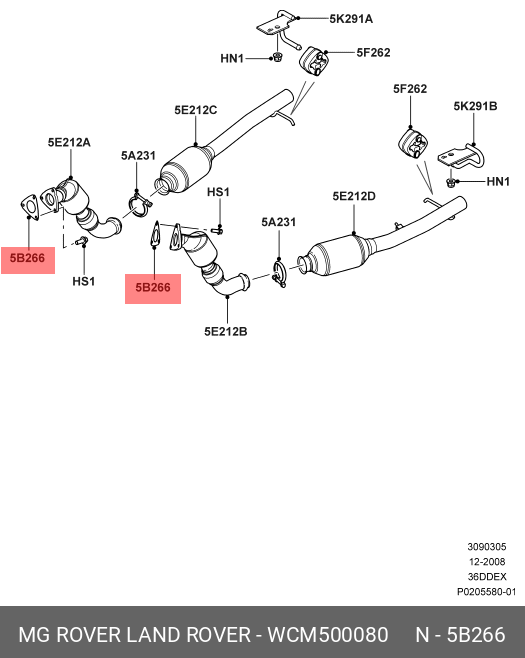 5K291A

HN1

5F262

5E212C

5F262

5K291B

5E212A

5A231

HN1

HS1

5E212D

5A231

5B266

HS1

5B266

5E212B

3090305
12-2008
36DDEX
P0205580-01

MG ROVER LAND ROVER - WCM500080 N - 5B266