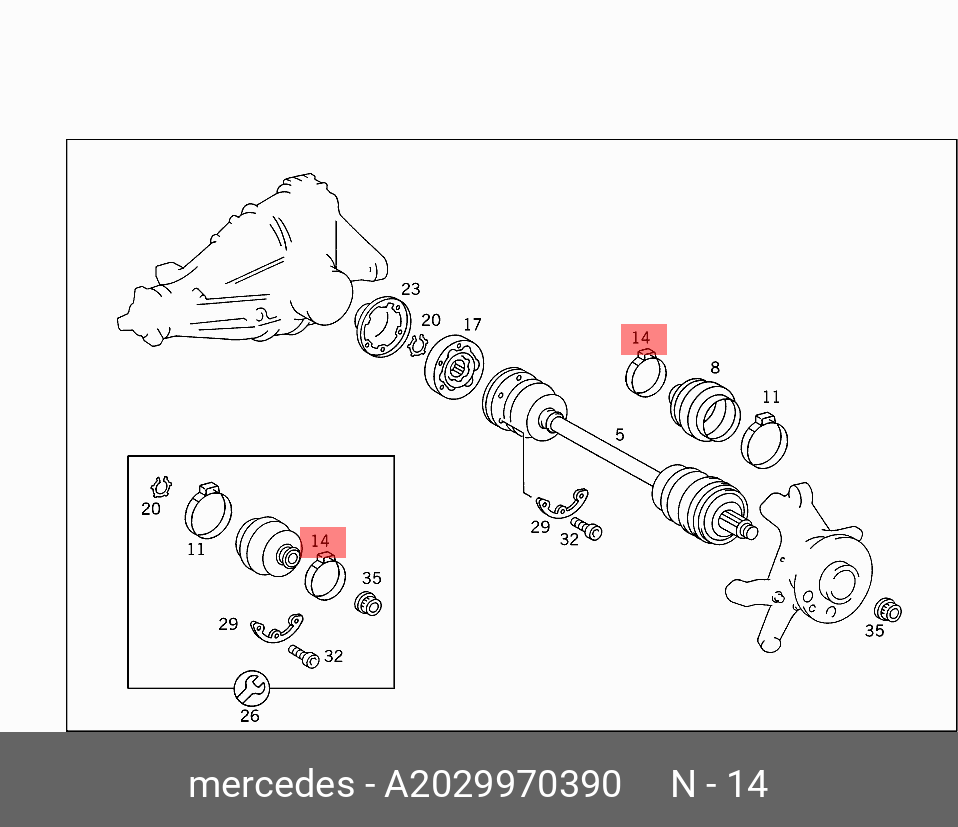 23
20
17
14
8
11
5
29
32
35
20
11
14
35
29
32
26

mercedes - A2029970390 N - 14