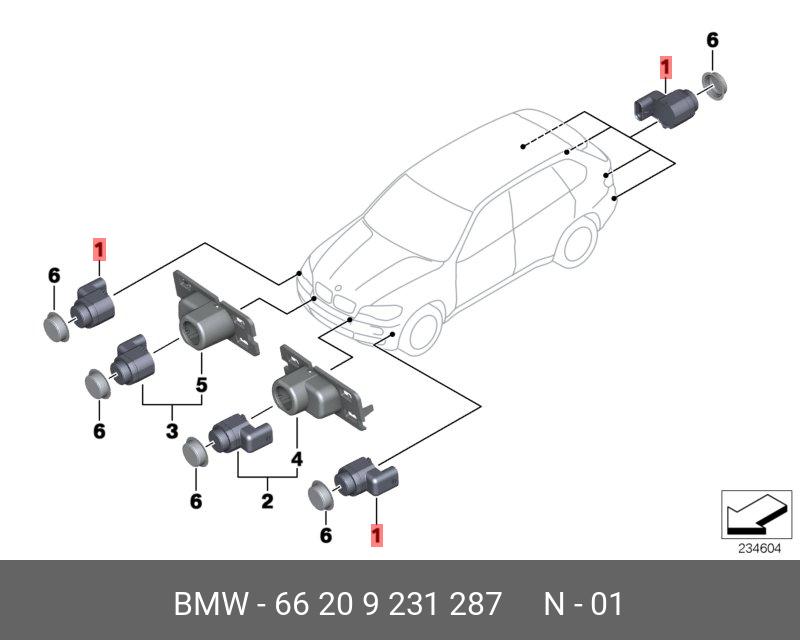 6
1
1
6
5
6
3
4
6
2
6
1
234604
BMW - 66 20 9 231 287 N - 01